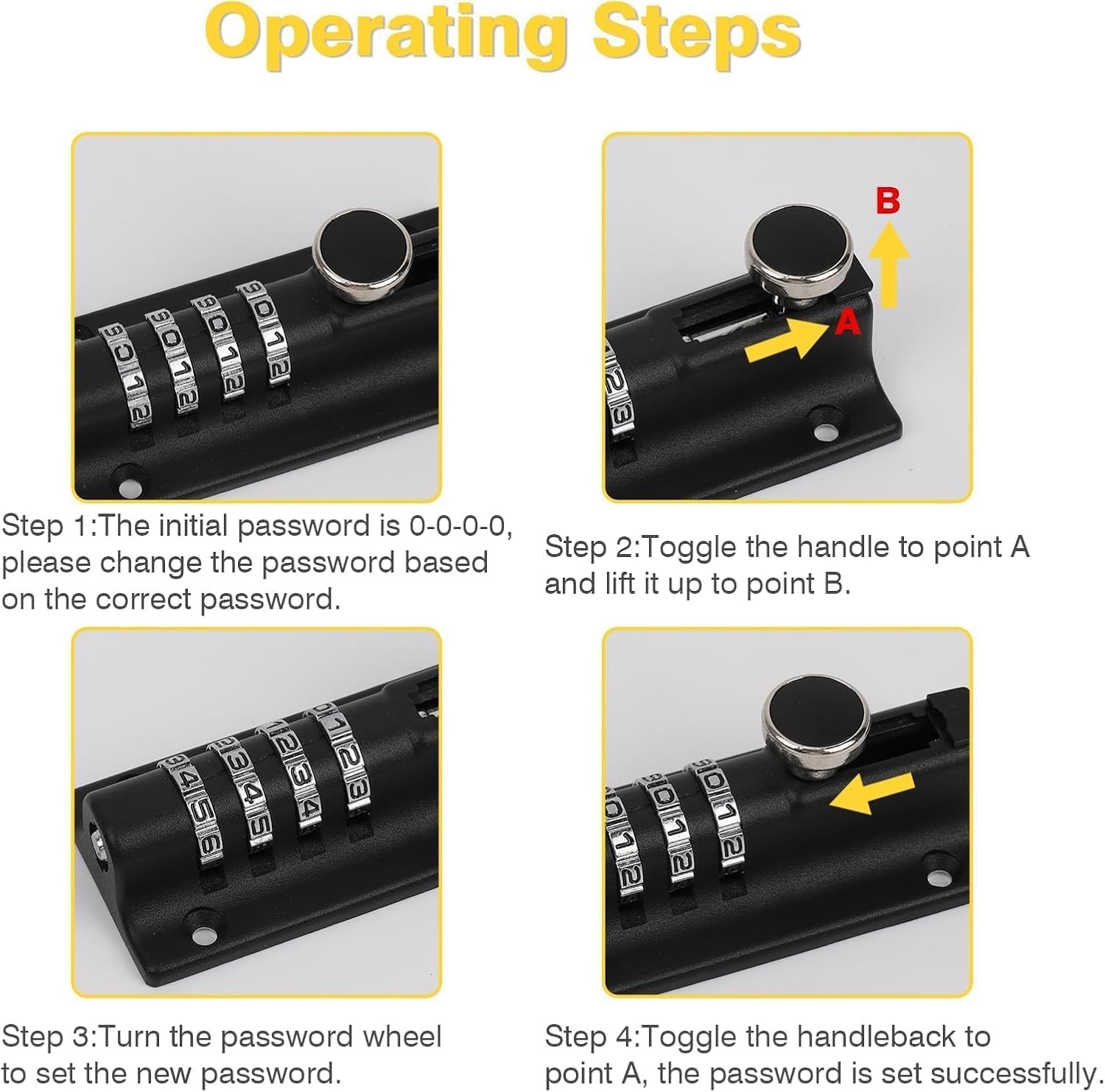 Operating Steps

B

A

Step 1:The initial password is 0-0-0-0, please change the password based on the correct password.

Step 2:Toggle the handle to point A and lift it up to point B.

Step 3:Turn the password wheel to set the new password.

Step 4:Toggle the handleback to point A, the password is set successfully.