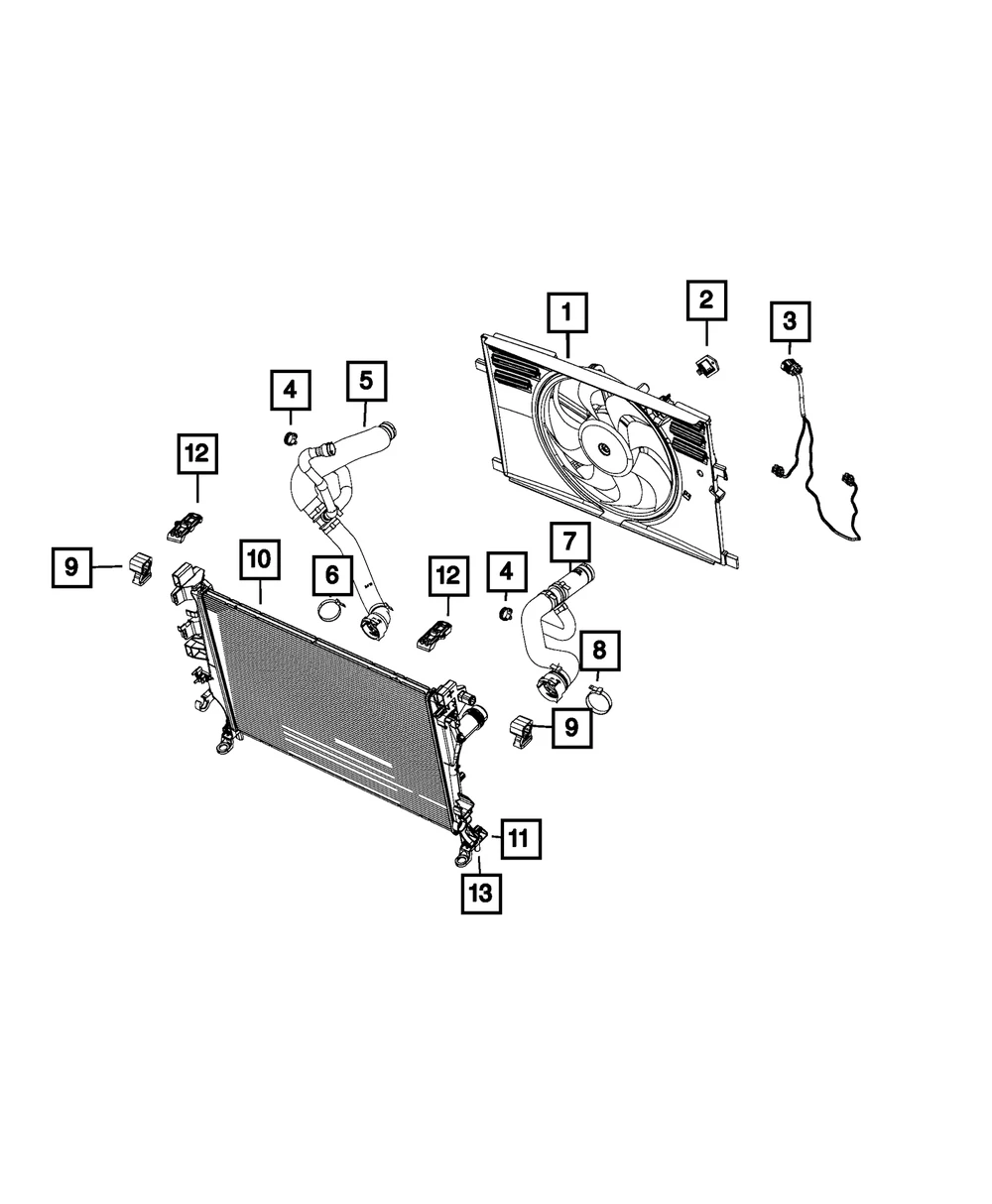 1
2
3
4
5
12
9
10
6
12
4
7
8
9
11
13