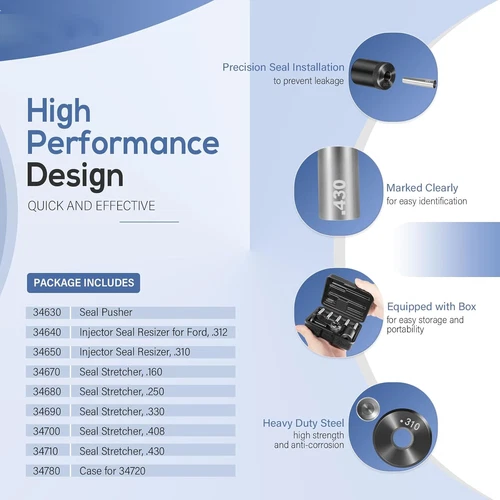 High Performance Design

QUICK AND EFFECTIVE

PACKAGE INCLUDES

| 34630 | Seal Pusher |
|---|---|
| 34640 | Injector Seal Resizer for Ford, .312 |
| 34650 | Injector Seal Resizer, .310 |
| 34670 | Seal Stretcher, .160 |
| 34680 | Seal Stretcher, .250 |
| 34690 | Seal Stretcher, .330 |
| 34700 | Seal Stretcher, .408 |
| 34710 | Seal Stretcher, .430 |
| 34780 | Case for 34720 |

Precision Seal Installation
to prevent leakage

.430

Marked Clearly
for easy identification

Equipped with Box
for easy storage and portability

Heavy Duty Steel
high strength and anti-corrosion

.310