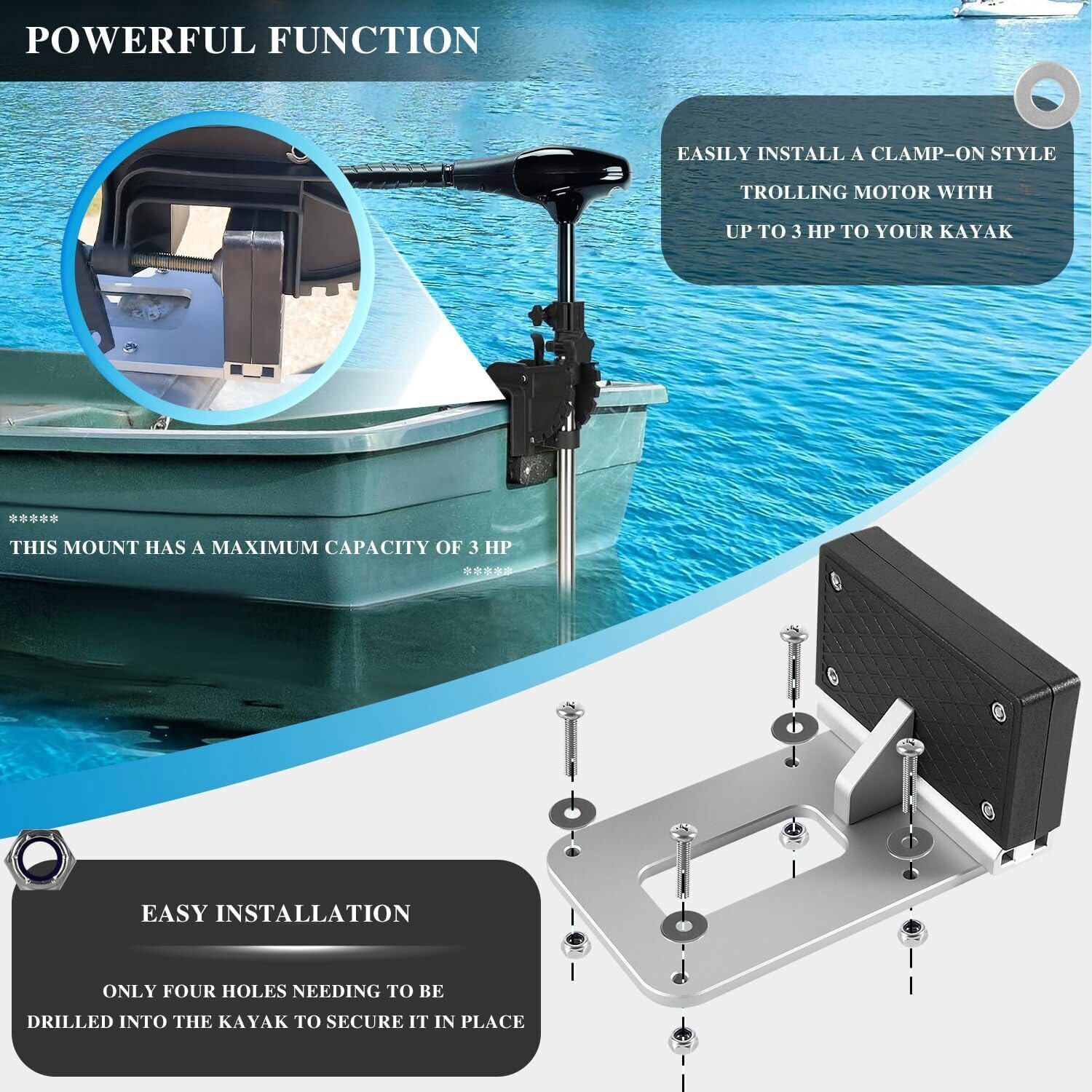 POWERFUL FUNCTION

EASILY INSTALL A CLAMP-ON STYLE TROLLING MOTOR WITH UP TO 3 HP TO YOUR KAYAK

*****
THIS MOUNT HAS A MAXIMUM CAPACITY OF 3 HP
*****

EASY INSTALLATION

ONLY FOUR HOLES NEEDING TO BE DRILLED INTO THE KAYAK TO SECURE IT IN PLACE