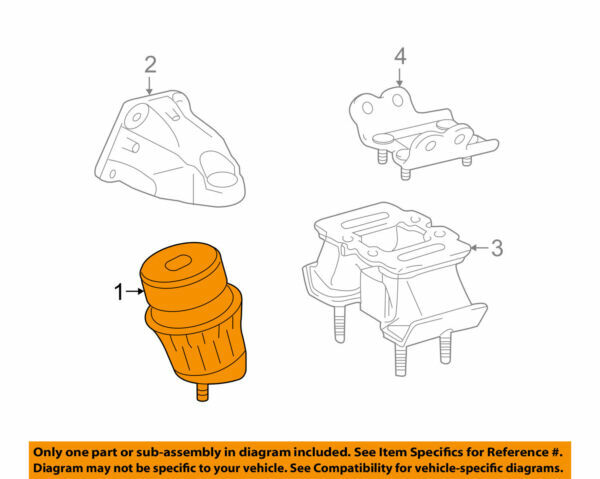 2

4

3

1

Only one part or sub-assembly in diagram included. See Item Specifics for Reference #. Diagram may not be specific to your vehicle. See Compatibility for vehicle-specific diagrams.