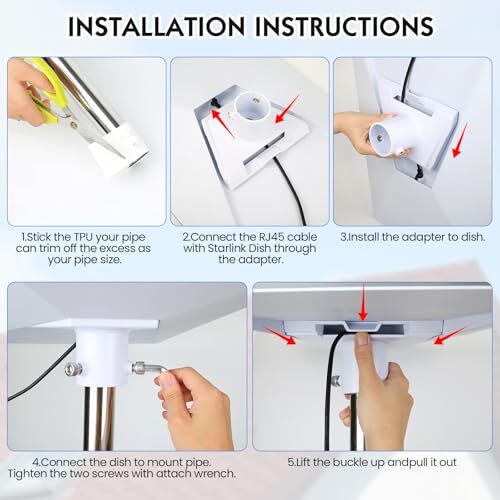 INSTALLATION INSTRUCTIONS

1.Stick the TPU your pipe can trim off the excess as your pipe size.

2.Connect the RJ45 cable with Starlink Dish through the adapter.

3.Install the adapter to dish.

4.Connect the dish to mount pipe. Tighten the two screws with attach wrench.

5.Lift the buckle up andpull it out