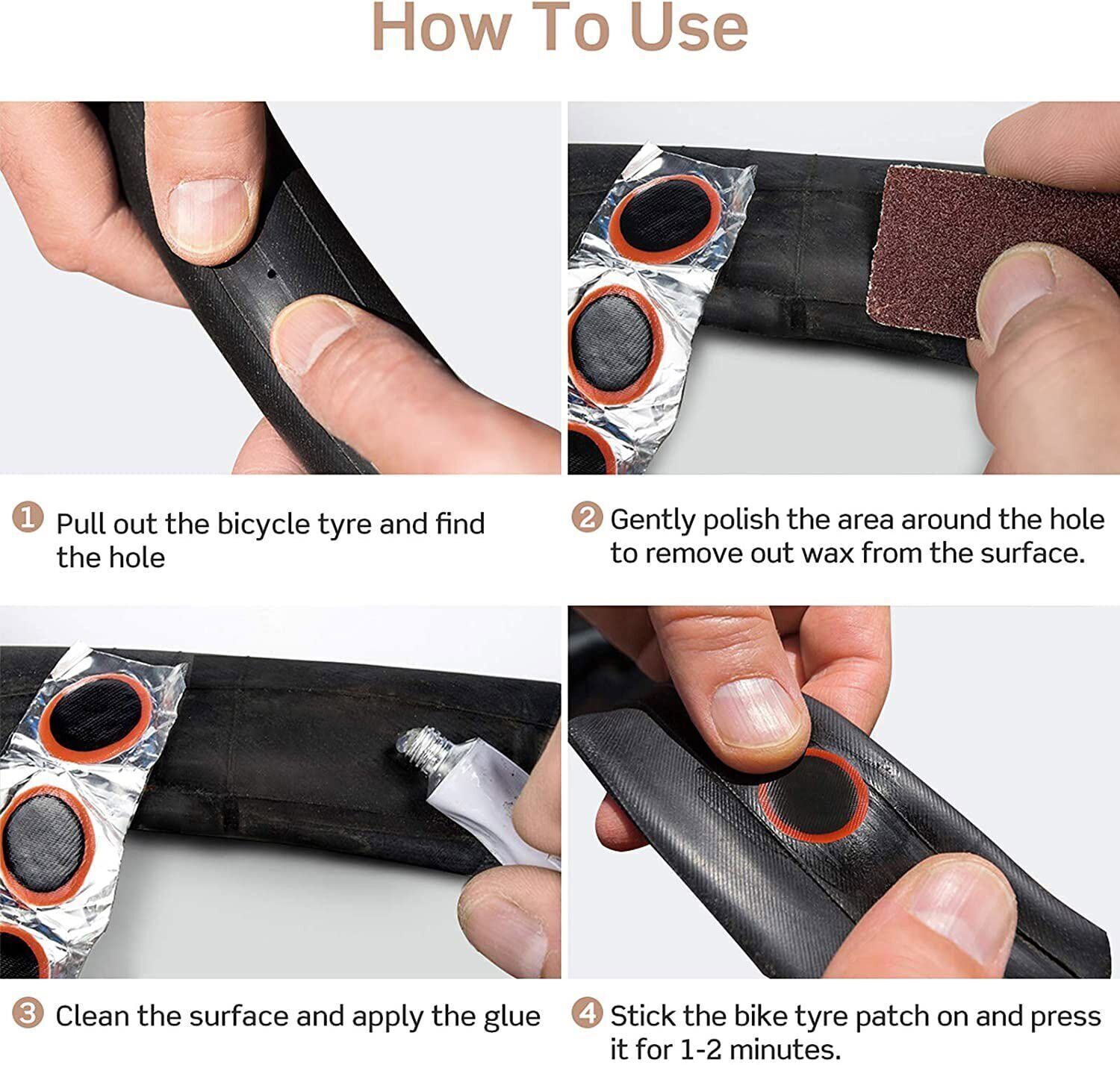 How To Use

1 Pull out the bicycle tyre and find the hole

2 Gently polish the area around the hole to remove out wax from the surface.

3 Clean the surface and apply the glue

4 Stick the bike tyre patch on and press it for 1-2 minutes.