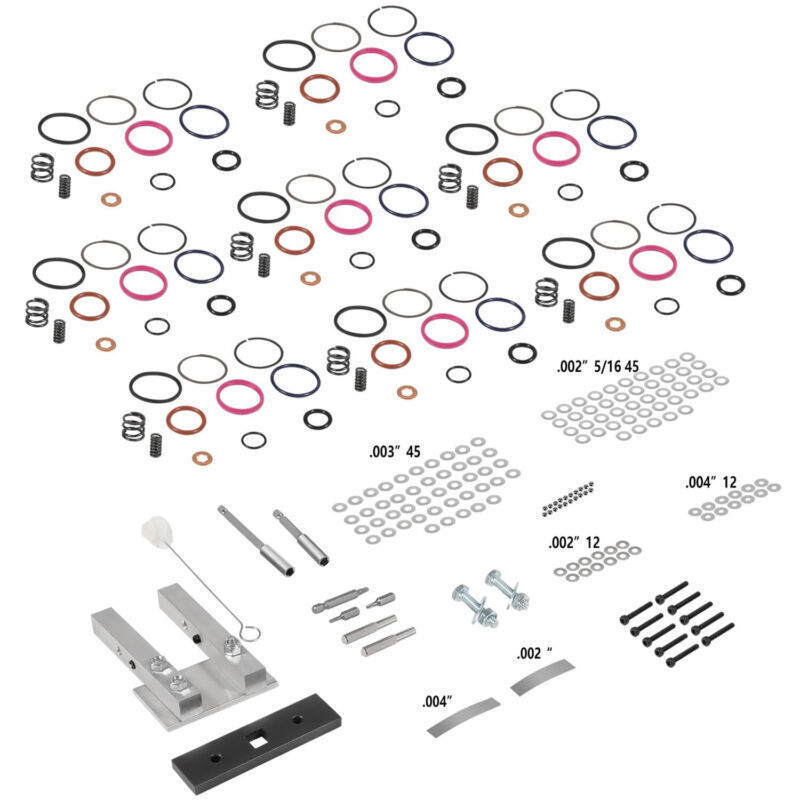 .002" 5/16 45

.003" 45

.004" 12

.002" 12

.002 "

.004"