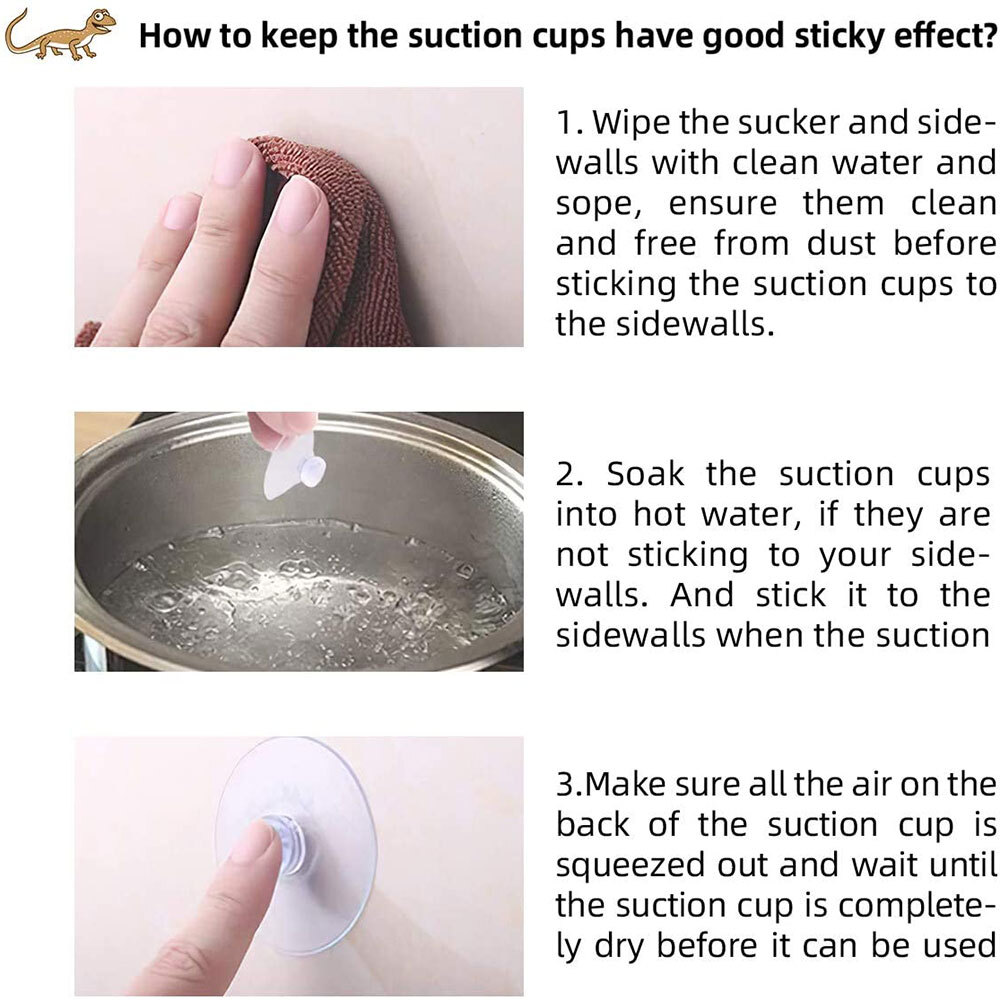 How to keep the suction cups have good sticky effect?

1. Wipe the sucker and sidewalls with clean water and sope, ensure them clean and free from dust before sticking the suction cups to the sidewalls.

2. Soak the suction cups into hot water, if they are not sticking to your sidewalls. And stick it to the sidewalls when the suction

3.Make sure all the air on the back of the suction cup is squeezed out and wait until the suction cup is completely dry before it can be used