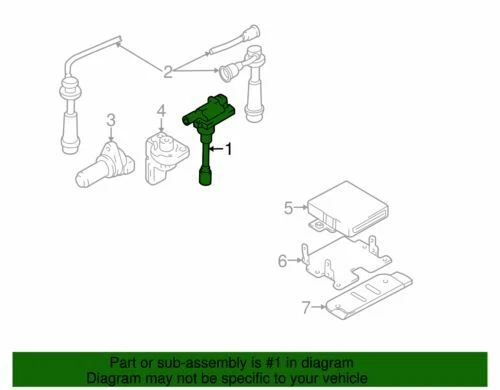 2
3
4
1
5
6
7

Part or sub-assembly is #1 in diagram
Diagram may not be specific to your vehicle