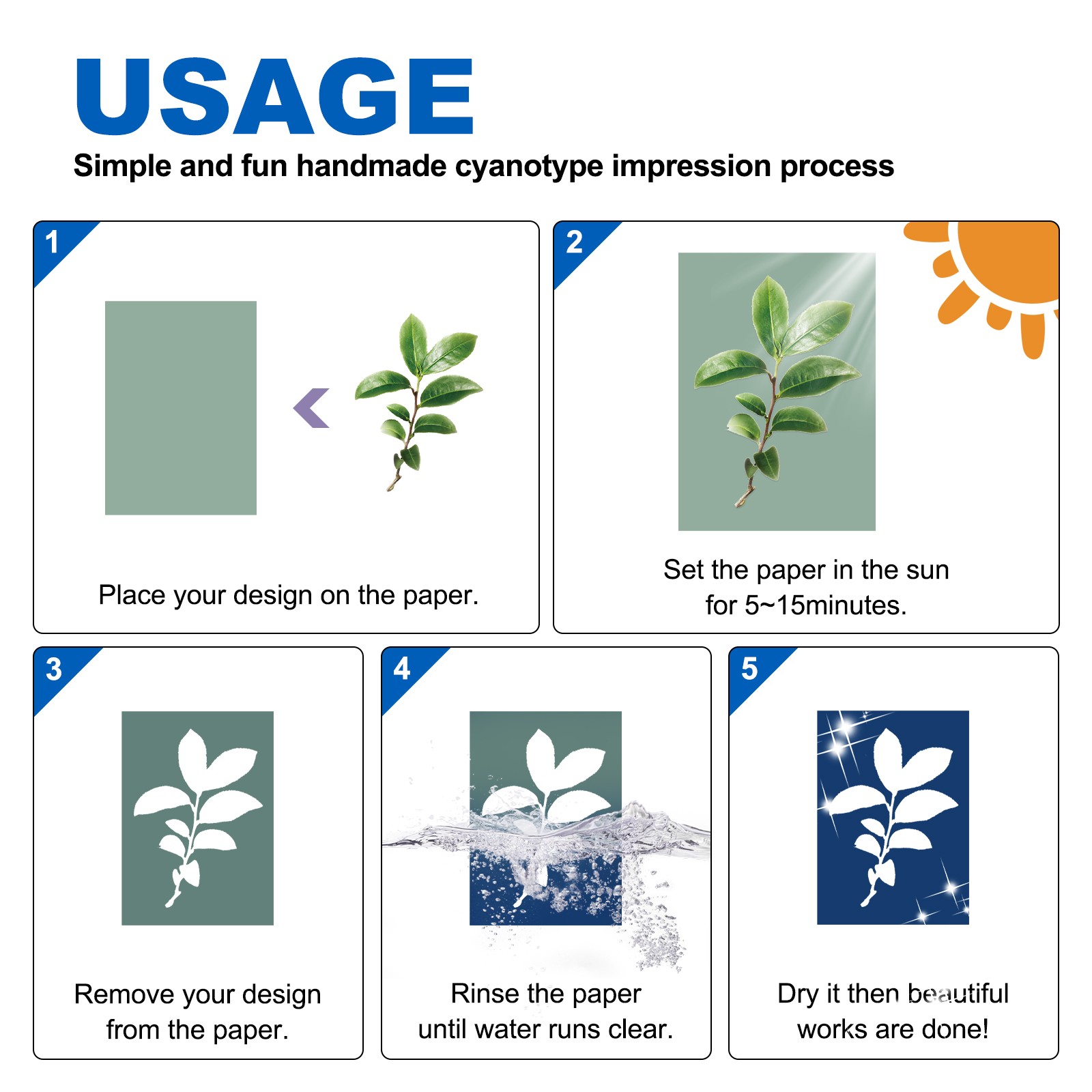 USAGE

Simple and fun handmade cyanotype impression process

1

Place your design on the paper.

2

Set the paper in the sun for 5~15minutes.

3

Remove your design from the paper.

4

Rinse the paper until water runs clear.

5

Dry it then beautiful works are done!