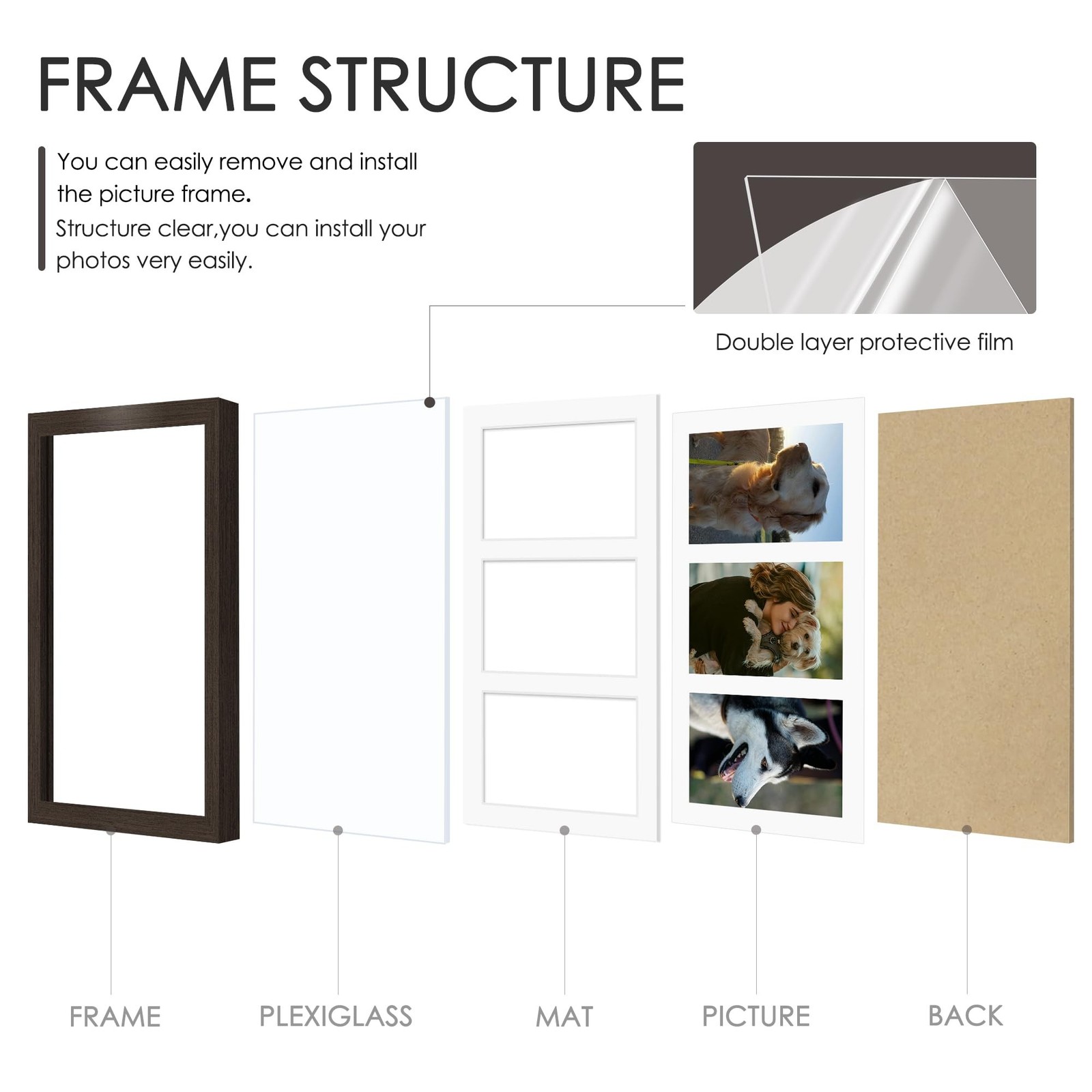 FRAME STRUCTURE

You can easily remove and install the picture frame.
Structure clear,you can install your photos very easily.

Double layer protective film

FRAME

PLEXIGLASS

MAT

PICTURE

BACK