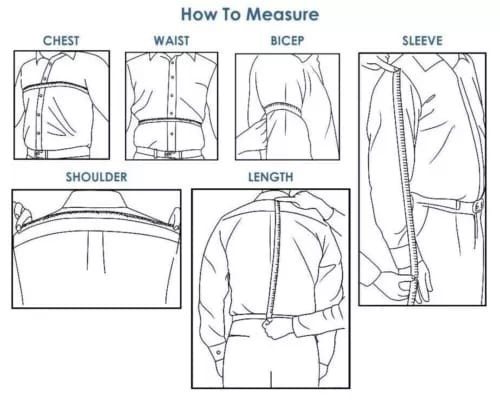 How To Measure

CHEST

WAIST

BICEP

SLEEVE

SHOULDER

LENGTH