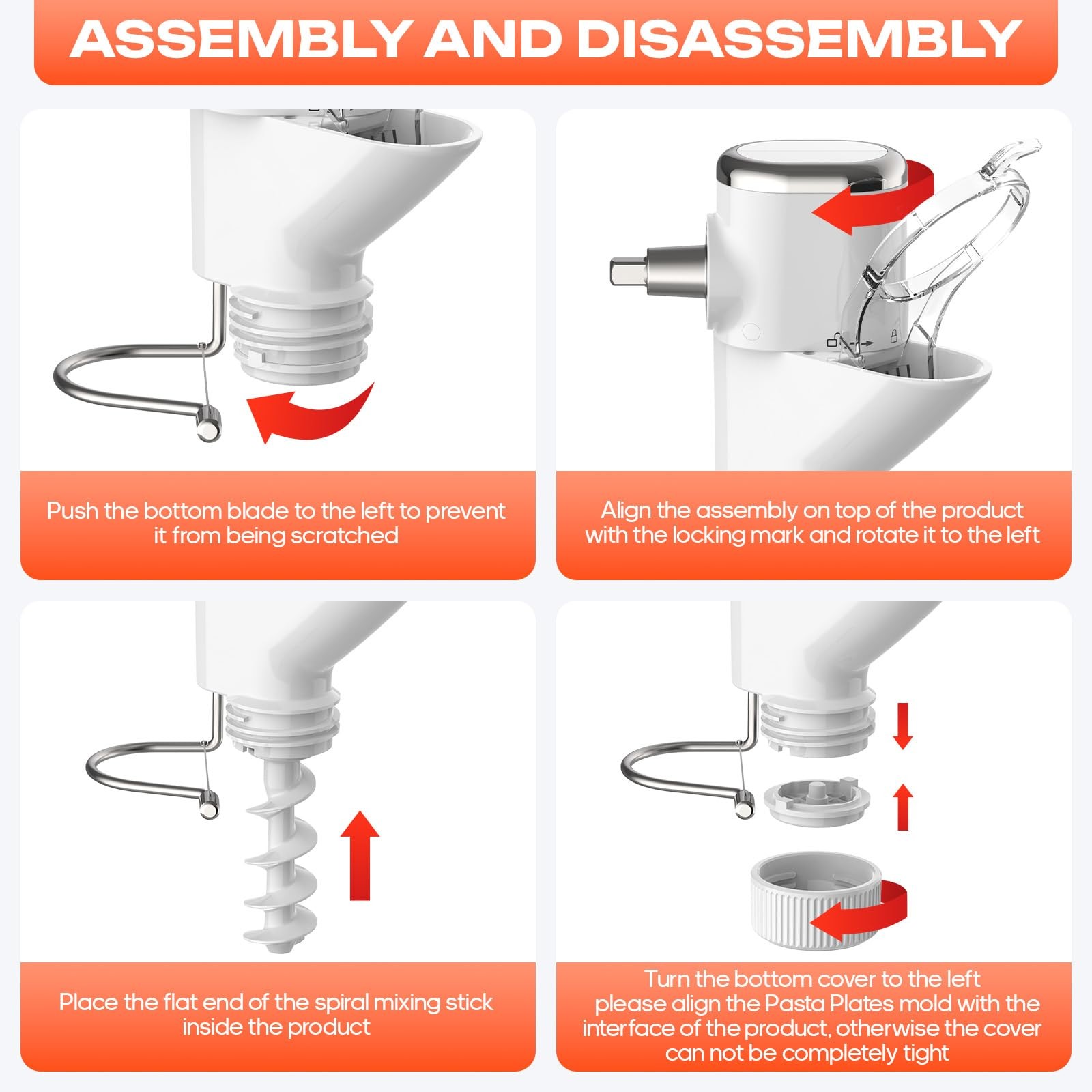 ASSEMBLY AND DISASSEMBLY

Push the bottom blade to the left to prevent it from being scratched

Align the assembly on top of the product with the locking mark and rotate it to the left

Place the flat end of the spiral mixing stick inside the product

Turn the bottom cover to the left please align the Pasta Plates mold with the interface of the product, otherwise the cover can not be completely tight