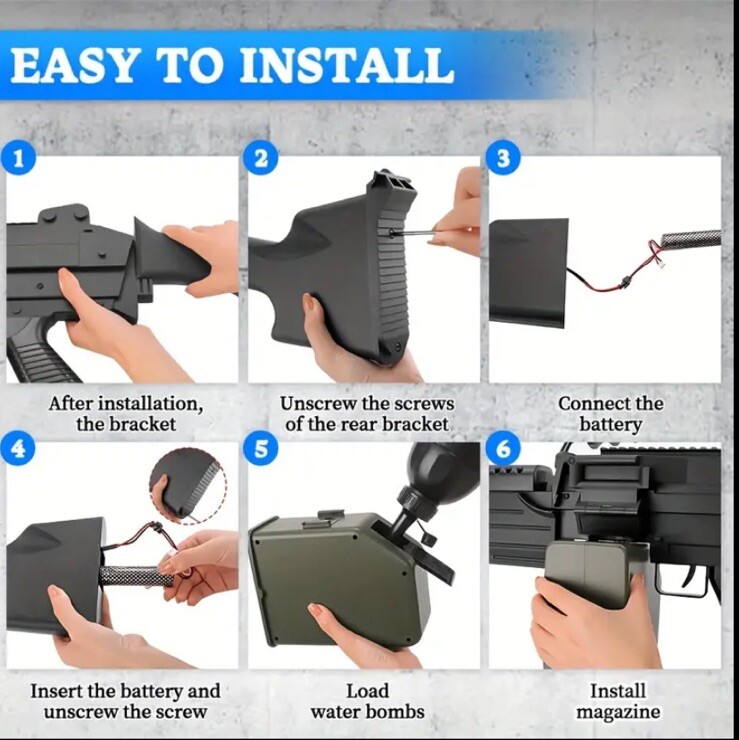 EASY TO INSTALL

1

After installation, the bracket

2

Unscrew the screws of the rear bracket

3

Connect the battery

4

Insert the battery and unscrew the screw

5

Load water bombs

6

Install magazine