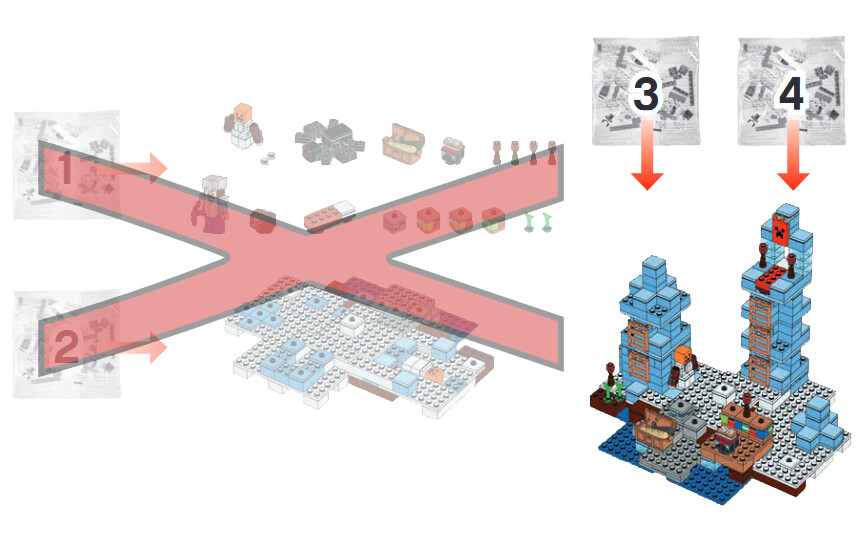 1
2
3
4