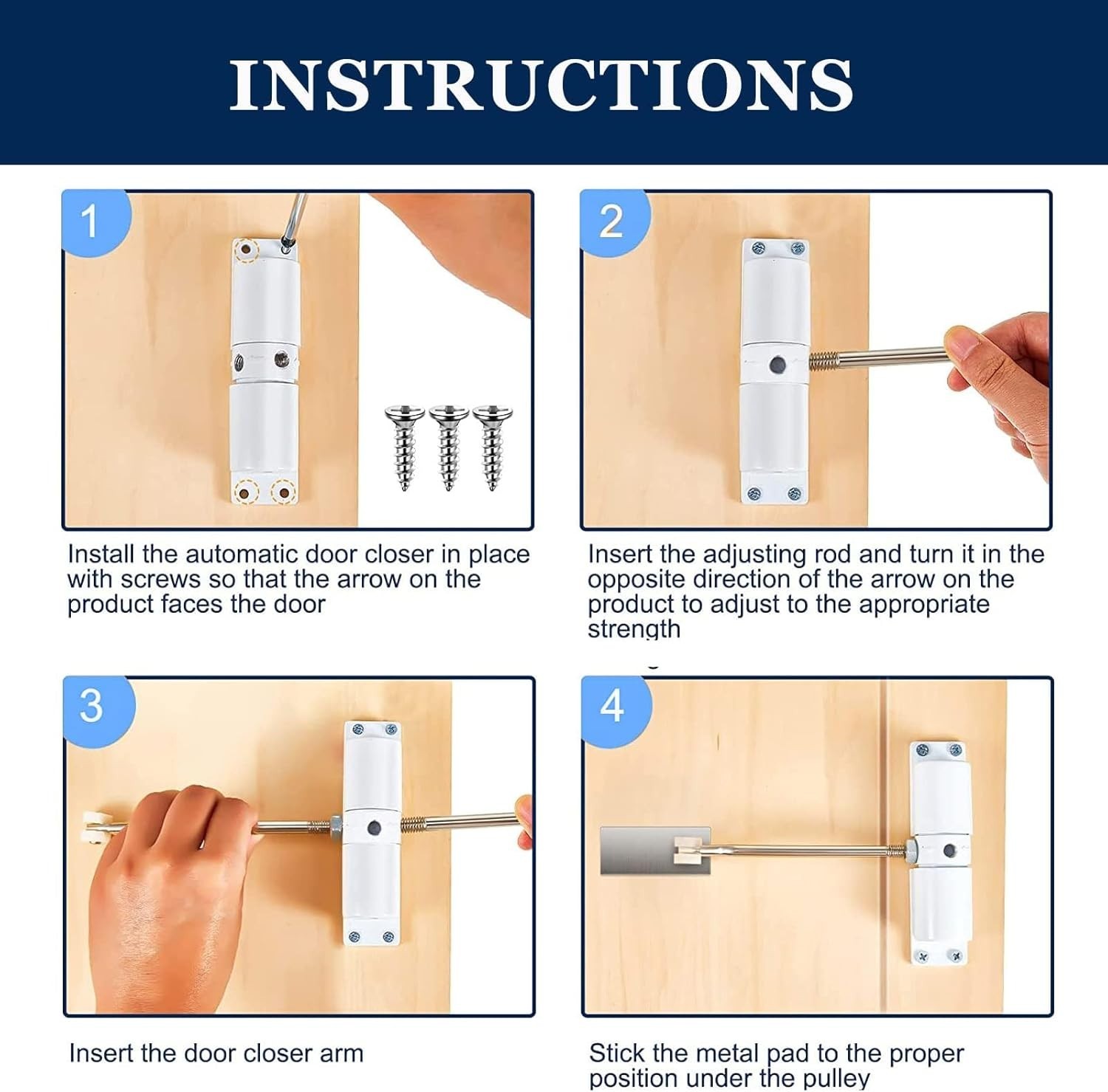 INSTRUCTIONS

1

Install the automatic door closer in place with screws so that the arrow on the product faces the door

2

Insert the adjusting rod and turn it in the opposite direction of the arrow on the product to adjust to the appropriate strength

3

Insert the door closer arm

4

Stick the metal pad to the proper position under the pulley