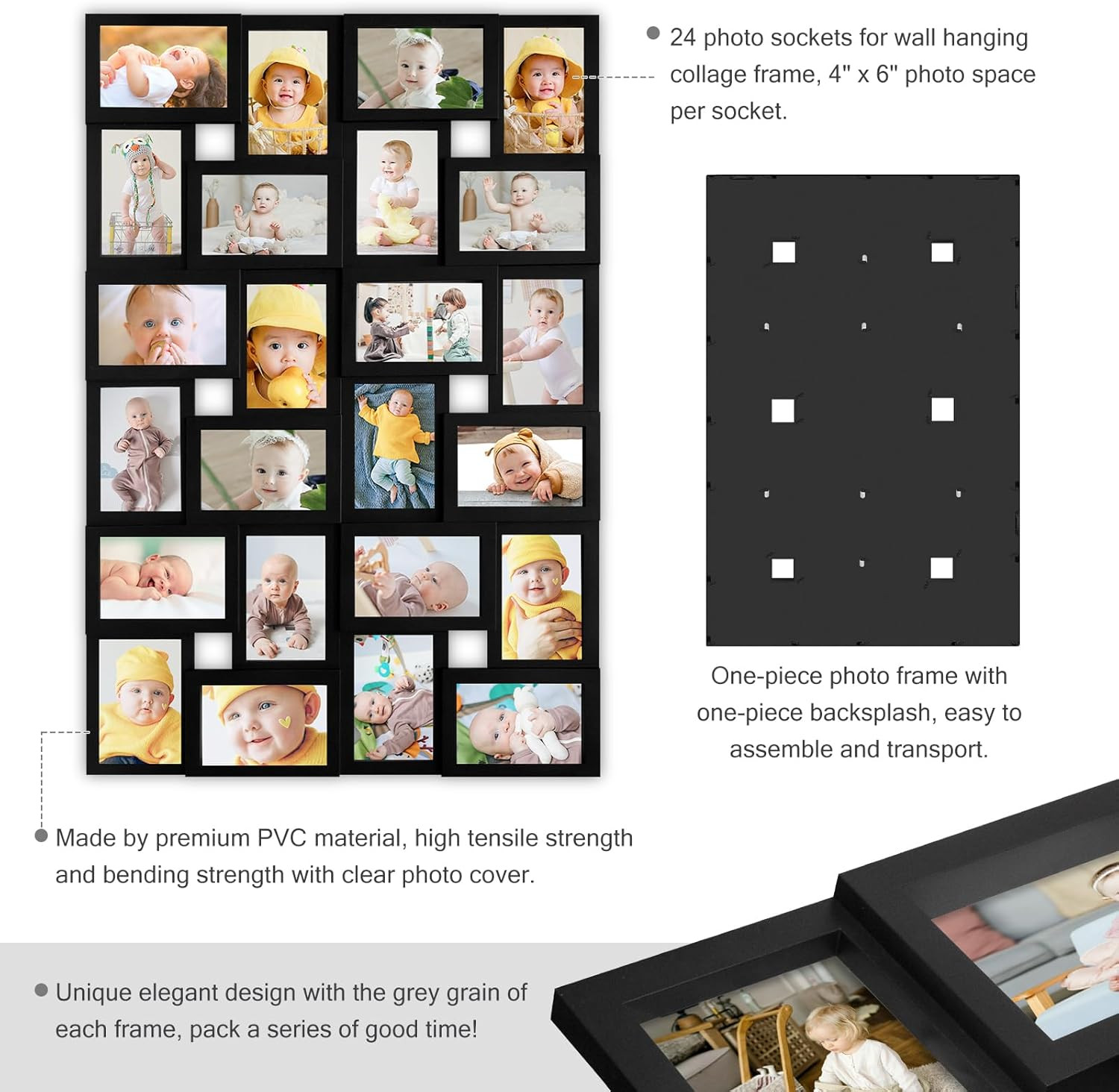 24 photo sockets for wall hanging collage frame, 4" x 6" photo space per socket.

One-piece photo frame with one-piece backsplash, easy to assemble and transport.

Made by premium PVC material, high tensile strength and bending strength with clear photo cover.

Unique elegant design with the grey grain of each frame, pack a series of good time!