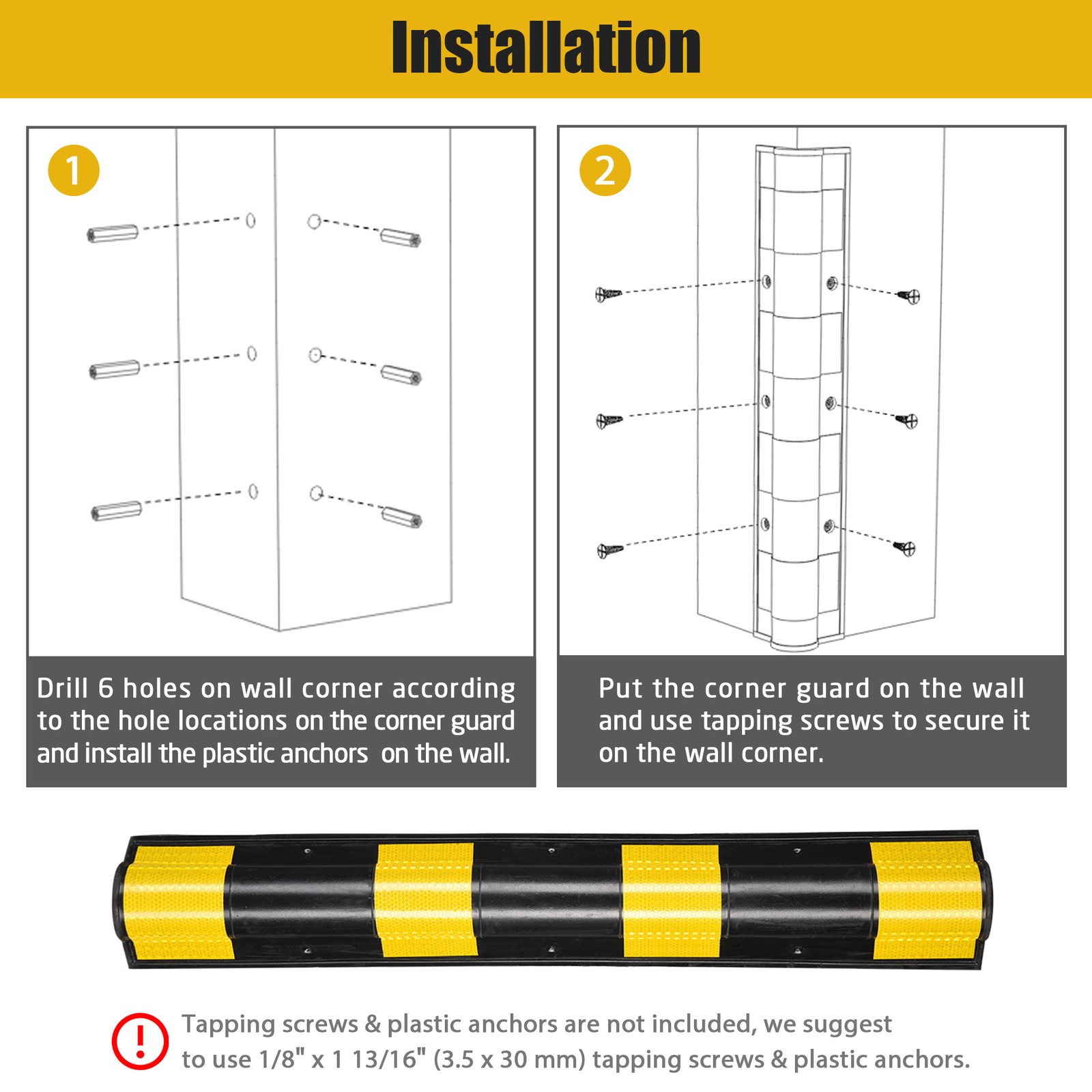 Installation

1

Drill 6 holes on wall corner according to the hole locations on the corner guard and install the plastic anchors on the wall.

2

Put the corner guard on the wall and use tapping screws to secure it on the wall corner.

!

Tapping screws & plastic anchors are not included, we suggest to use 1/8" x 1 13/16" (3.5 x 30 mm) tapping screws & plastic anchors.