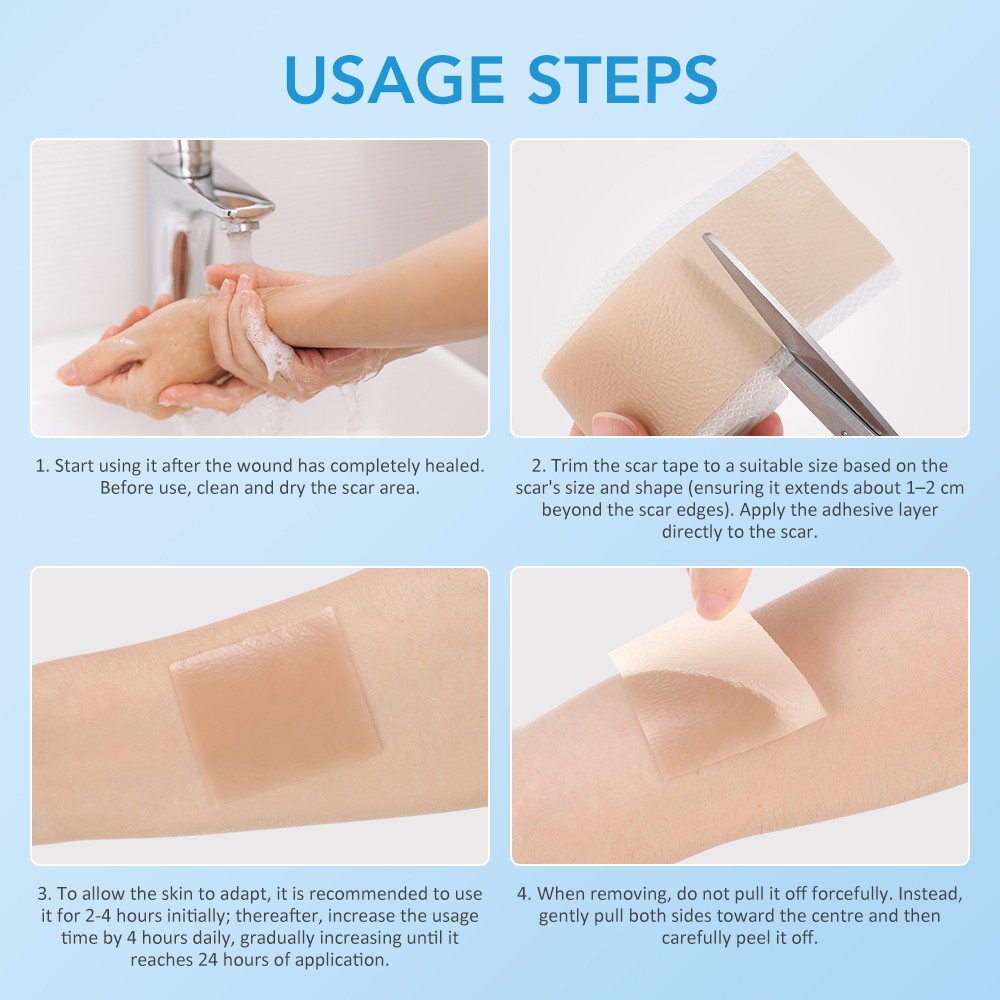 USAGE STEPS

1. Start using it after the wound has completely healed. Before use, clean and dry the scar area.

2. Trim the scar tape to a suitable size based on the scar's size and shape (ensuring it extends about 1–2 cm beyond the scar edges). Apply the adhesive layer directly to the scar.

3. To allow the skin to adapt, it is recommended to use it for 2-4 hours initially; thereafter, increase the usage time by 4 hours daily, gradually increasing until it reaches 24 hours of application.

4. When removing, do not pull it off forcefully. Instead, gently pull both sides toward the centre and then carefully peel it off.