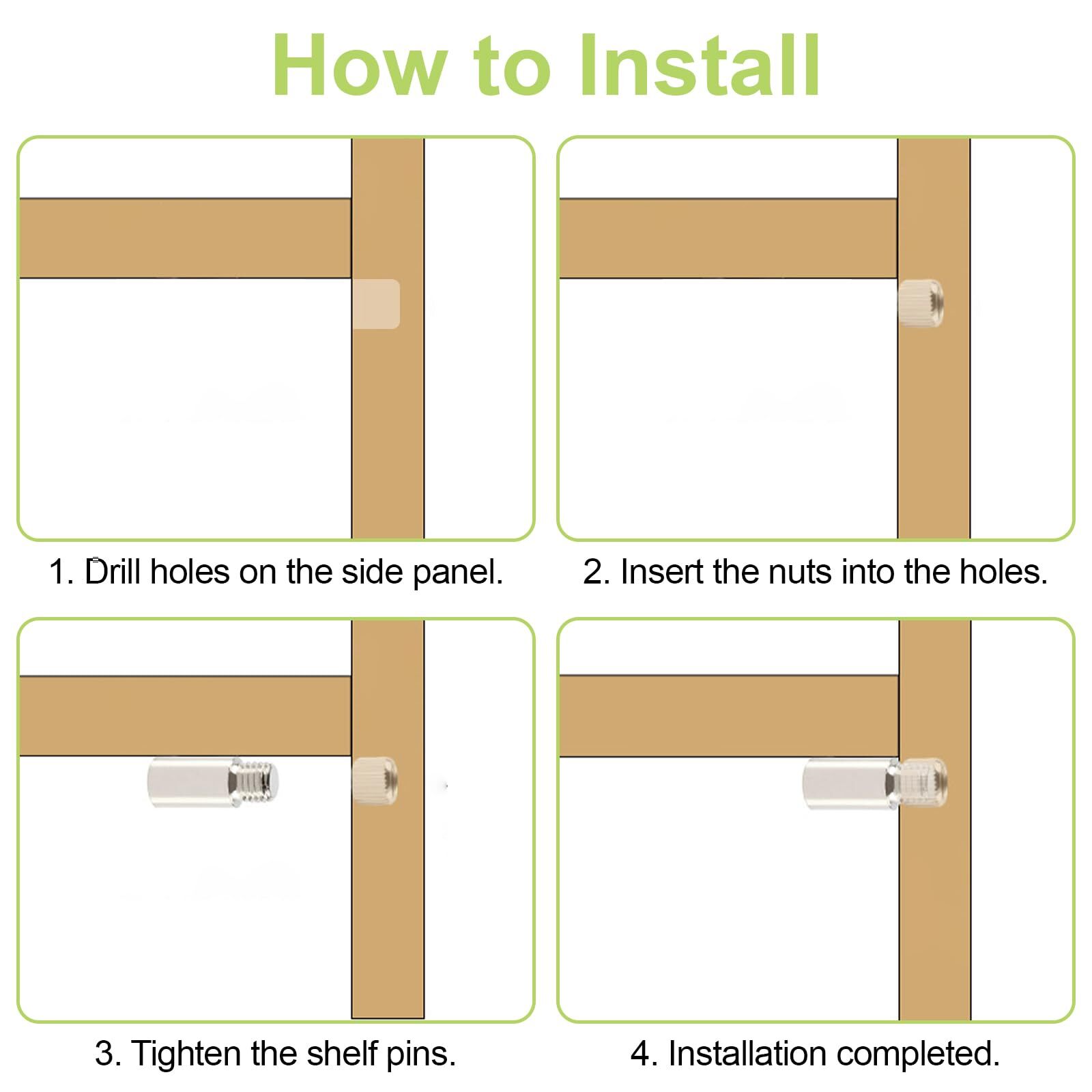 How to Install

1. Drill holes on the side panel.

2. Insert the nuts into the holes.

3. Tighten the shelf pins.

4. Installation completed.