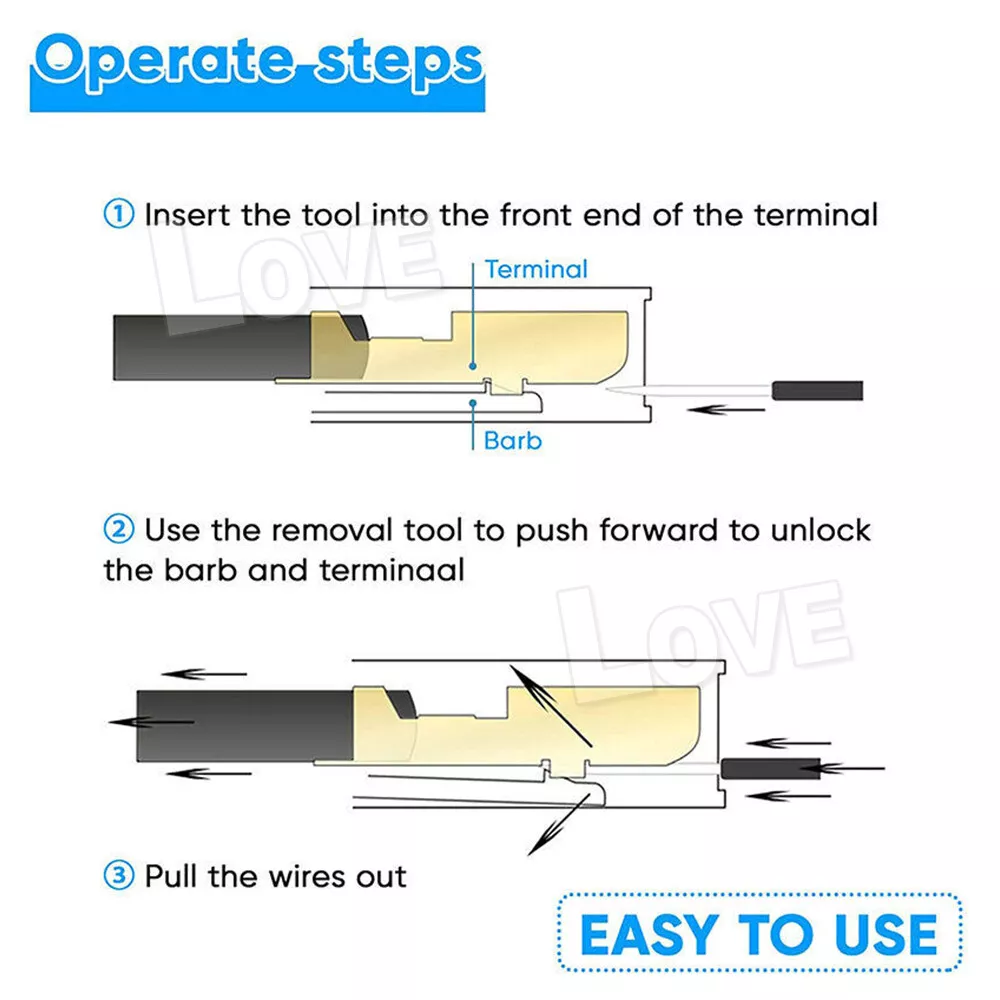 Operate steps

① Insert the tool into the front end of the terminal

LOVE

Terminal

Barb

② Use the removal tool to push forward to unlock the barb and terminaal

LOVE

③ Pull the wires out

EASY TO USE