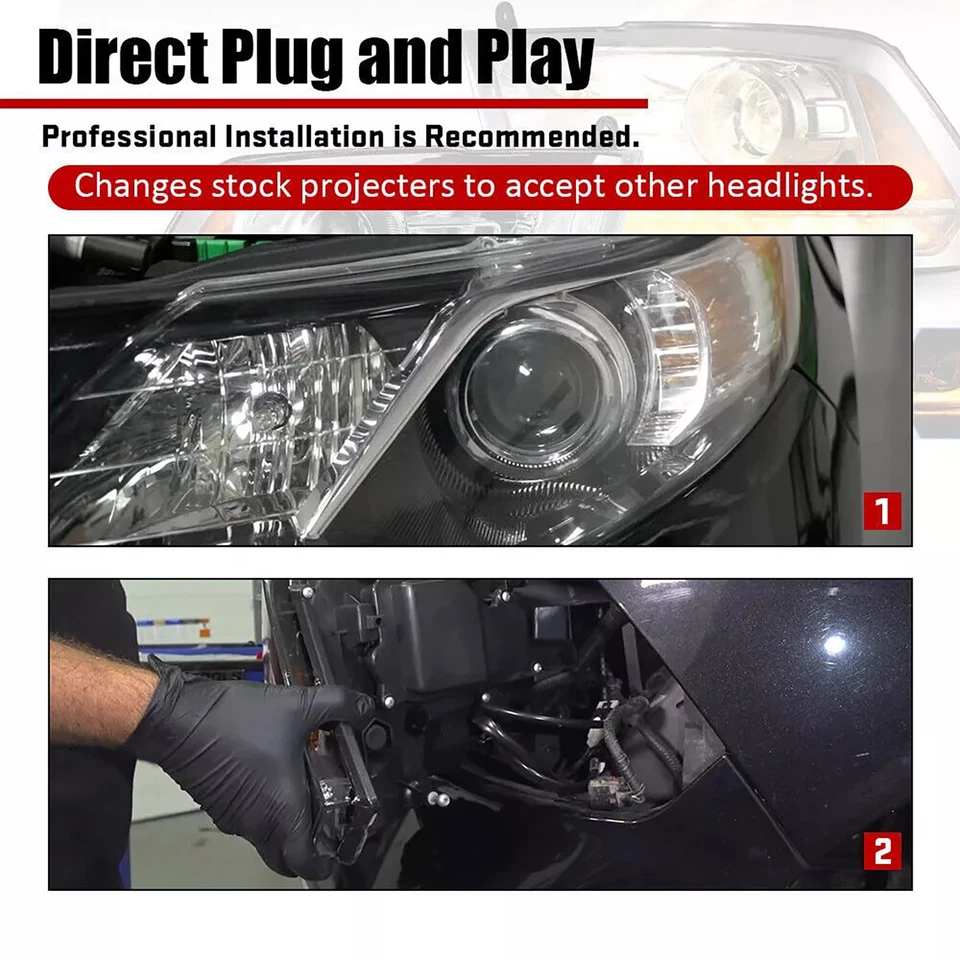 Direct Plug and Play

Professional Installation is Recommended.

Changes stock projecters to accept other headlights.

1

2