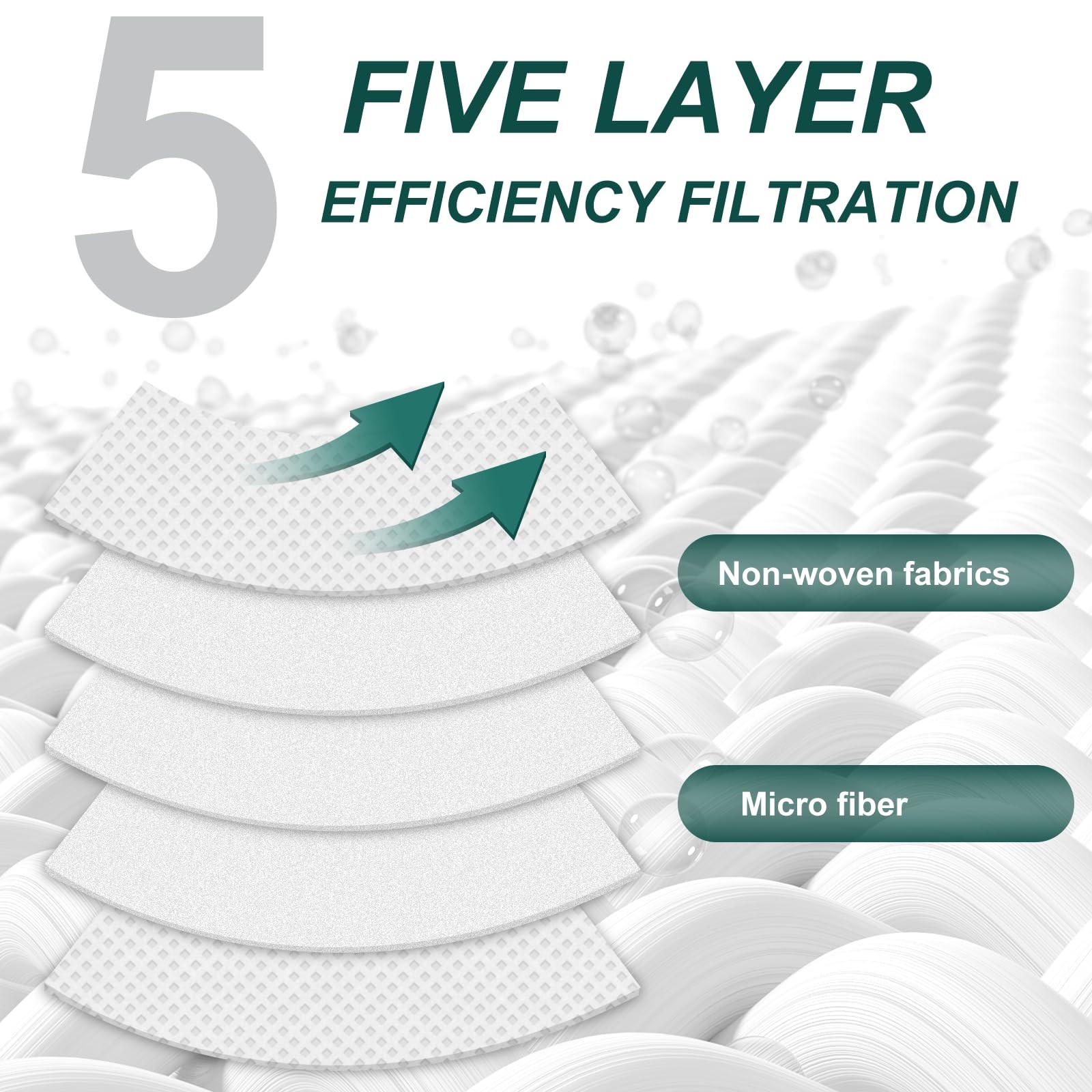 5

FIVE LAYER

EFFICIENCY FILTRATION

Non-woven fabrics

Micro fiber