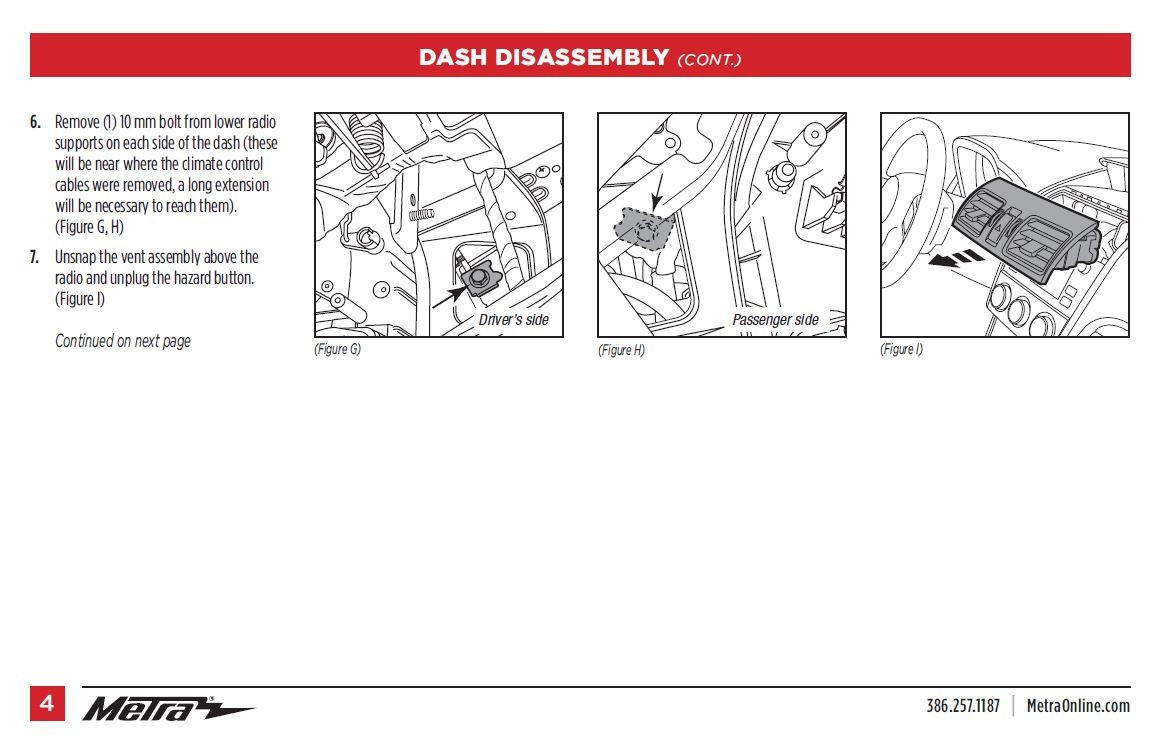 DASH DISASSEMBLY (CONT.)

6. Remove (1) 10 mm bolt from lower radio supports on each side of the dash (these will be near where the climate control cables were removed, a long extension will be necessary to reach them). (Figure G, H)

7. Unsnap the vent assembly above the radio and unplug the hazard button. (Figure I)

Continued on next page

Driver's side

(Figure G)

Passenger side

(Figure H)

(Figure I)

4 Metra

386.257.1187 | MetraOnline.com