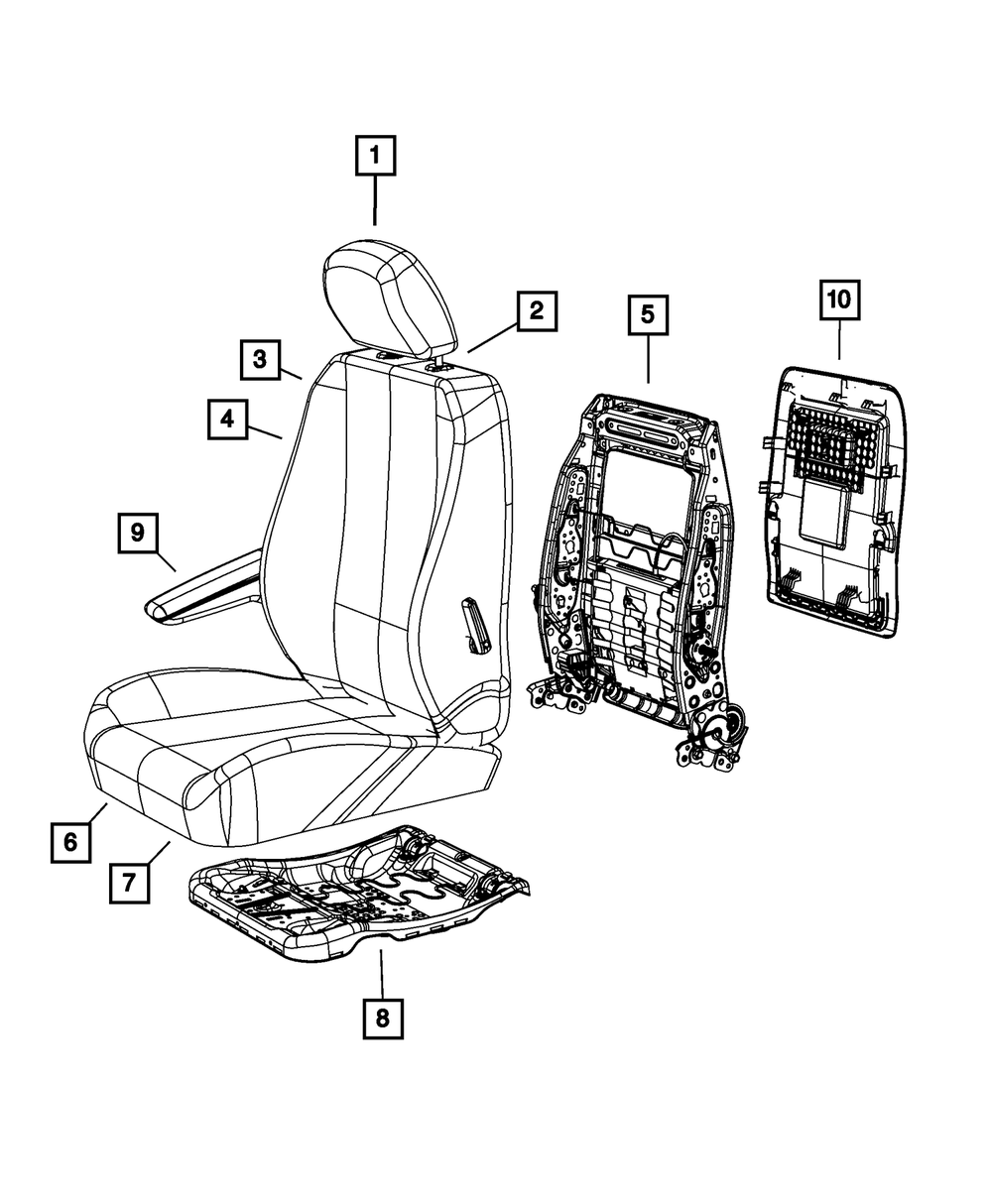 1
2
3
4
5
10
9
6
7
8