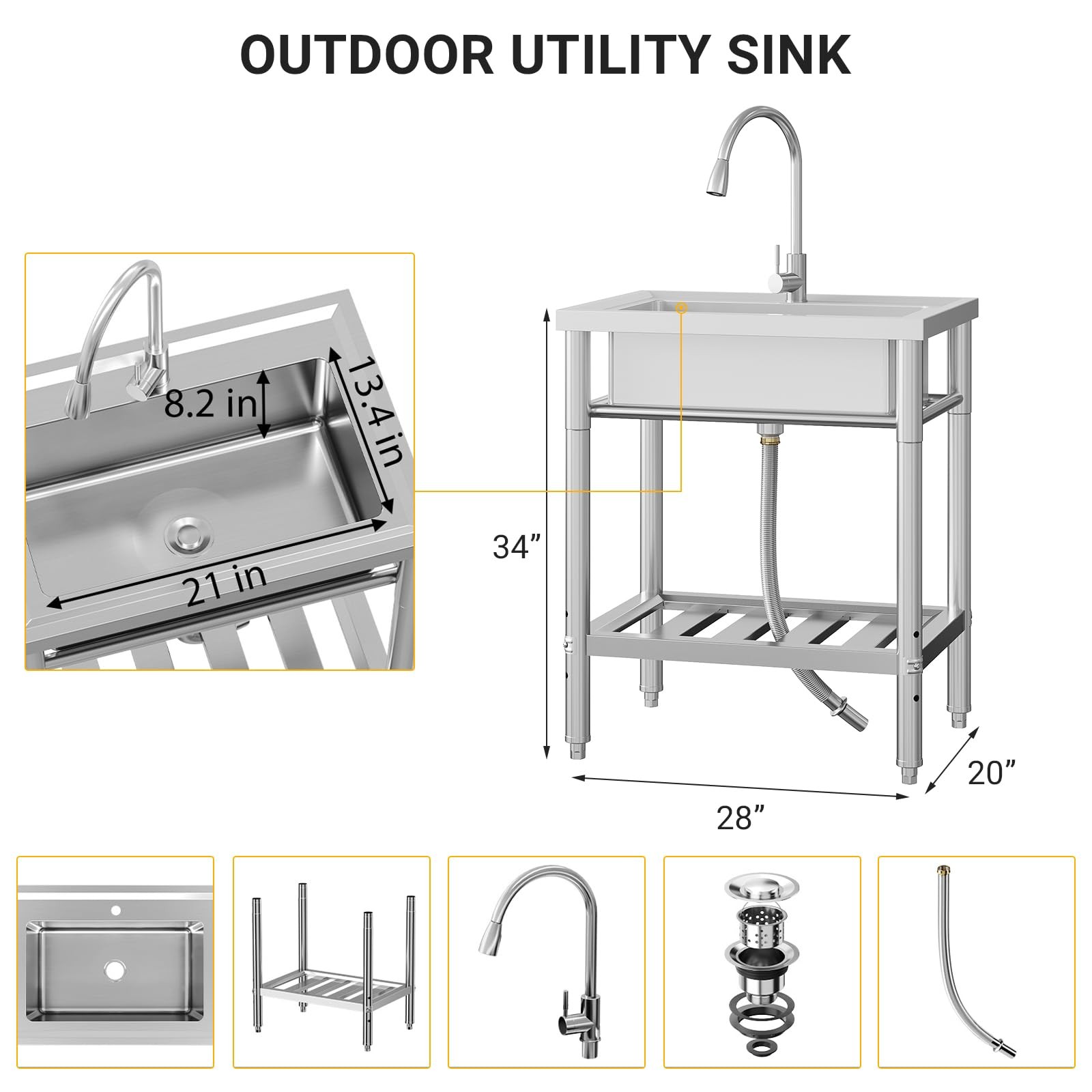 OUTDOOR UTILITY SINK

8.2 in

13.4 in

21 in

34”

20”

28”