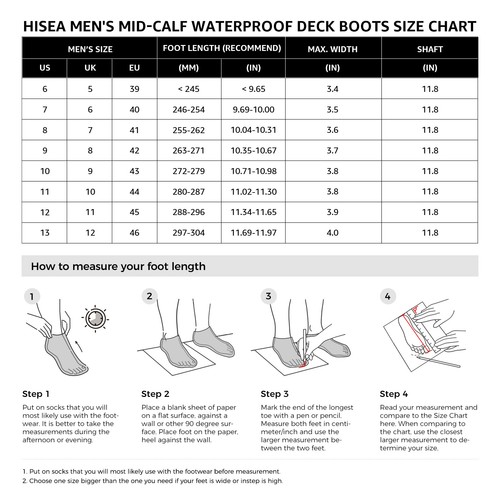 HISEA MEN'S MID-CALF WATERPROOF DECK BOOTS SIZE CHART

| MEN'S SIZE | | | FOOT LENGTH (RECOMMEND) | | MAX. WIDTH | SHAFT |
|---|---|---|---|---|---|---|
| US | UK | EU | (MM) | (IN) | (IN) | (IN) |
| 6 | 5 | 39 | < 245 | < 9.65 | 3.4 | 11.8 |
| 7 | 6 | 40 | 246-254 | 9.69-10.00 | 3.5 | 11.8 |
| 8 | 7 | 41 | 255-262 | 10.04-10.31 | 3.6 | 11.8 |
| 9 | 8 | 42 | 263-271 | 10.35-10.67 | 3.7 | 11.8 |
| 10 | 9 | 43 | 272-279 | 10.71-10.98 | 3.8 | 11.8 |
| 11 | 10 | 44 | 280-287 | 11.02-11.30 | 3.8 | 11.8 |
| 12 | 11 | 45 | 288-296 | 11.34-11.65 | 3.9 | 11.8 |
| 13 | 12 | 46 | 297-304 | 11.69-11.97 | 4.0 | 11.8 |

How to measure your foot length

1

2

3

4

Step 1
Put on socks that you will most likely use with the footwear. It is better to take the measurements during the afternoon or evening.

Step 2
Place a blank sheet of paper on a flat surface, against a wall or other 90 degree surface. Place foot on the paper, heel against the wall.

Step 3
Mark the end of the longest toe with a pen or pencil. Measure both feet in centimeter/inch and use the larger measurement between the two feet.

Step 4
Read your measurement and compare to the Size Chart here. When comparing to the chart, use the closest larger measurement to determine your size.

1. Put on socks that you will most likely use with the footwear before measurement.
2. Choose one size bigger than the one you need if your feet is wide or instep is high.