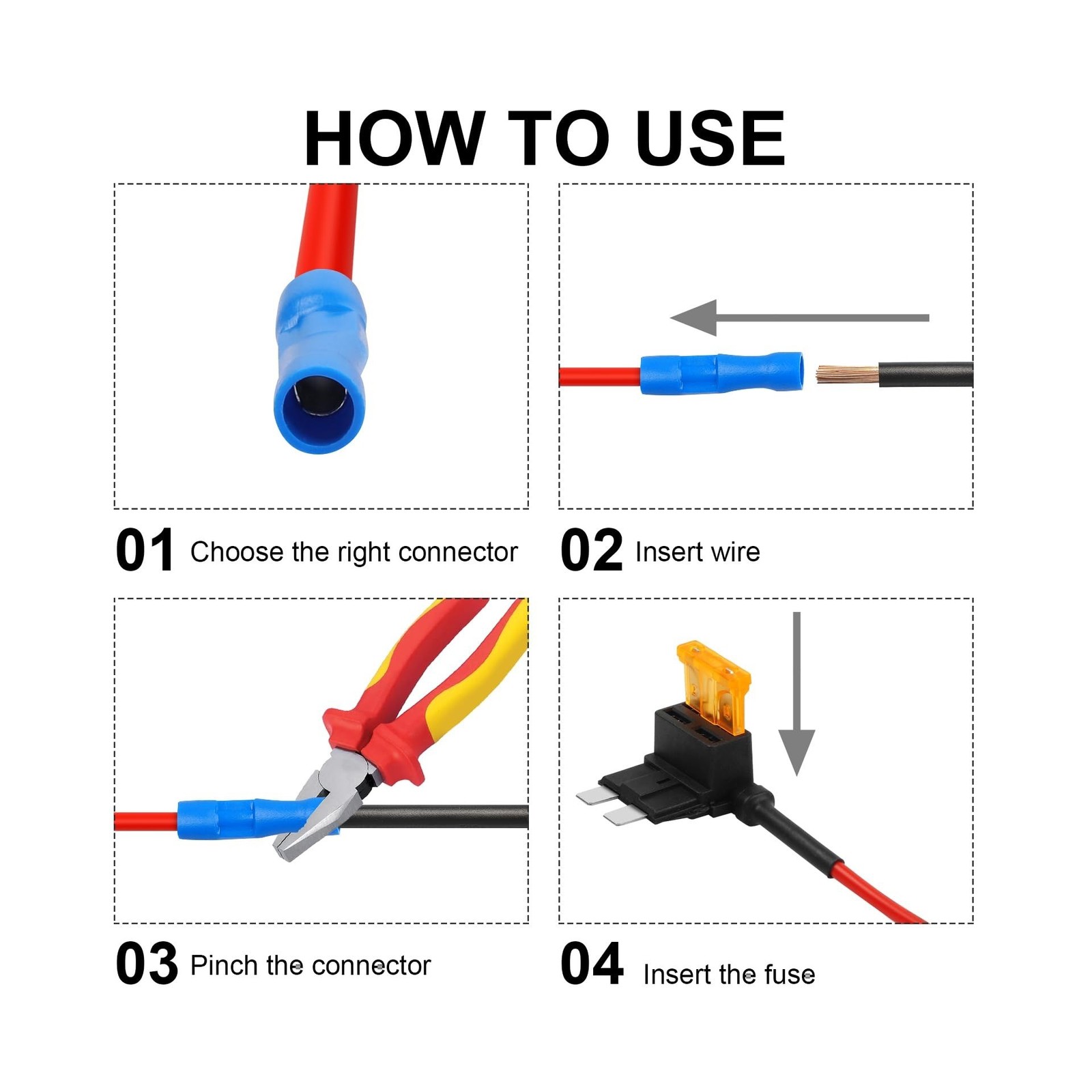 HOW TO USE

01 Choose the right connector

02 Insert wire

03 Pinch the connector

04 Insert the fuse