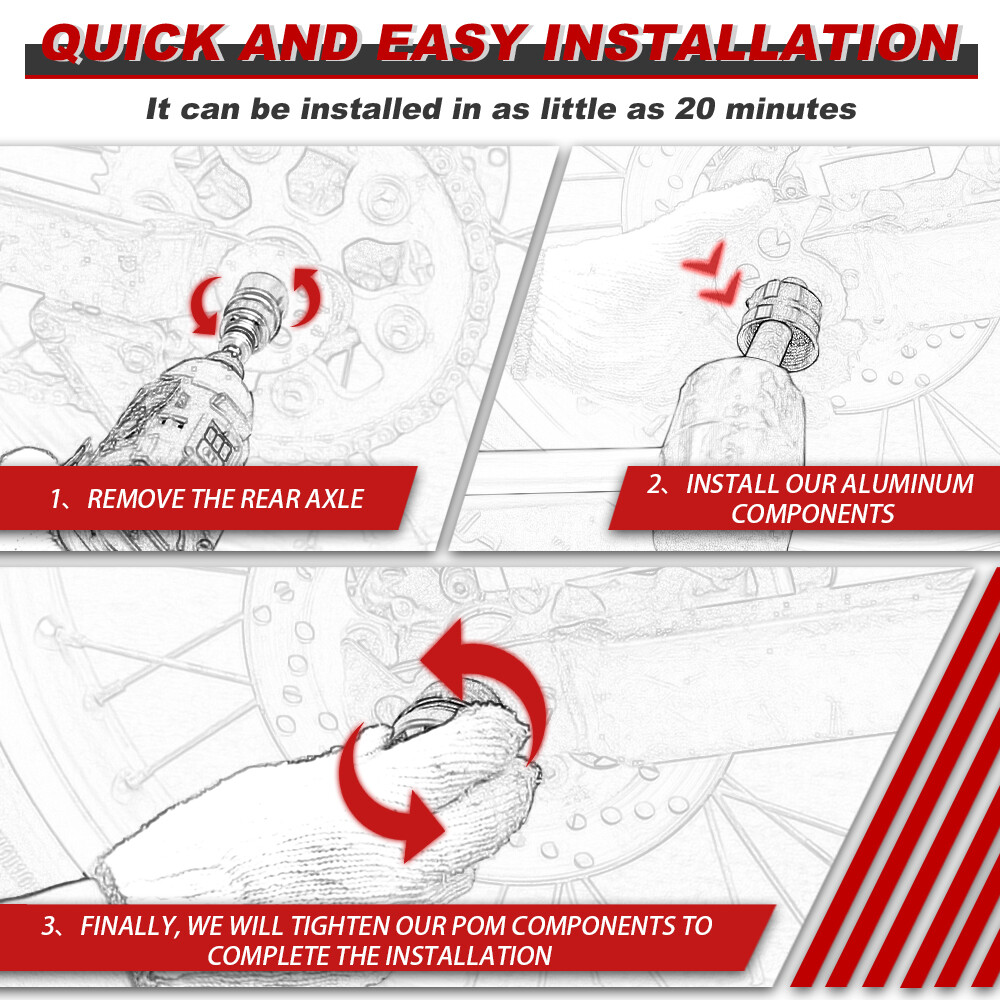 QUICK AND EASY INSTALLATION

It can be installed in as little as 20 minutes

1、REMOVE THE REAR AXLE

2、INSTALL OUR ALUMINUM COMPONENTS

3、FINALLY, WE WILL TIGHTEN OUR POM COMPONENTS TO COMPLETE THE INSTALLATION