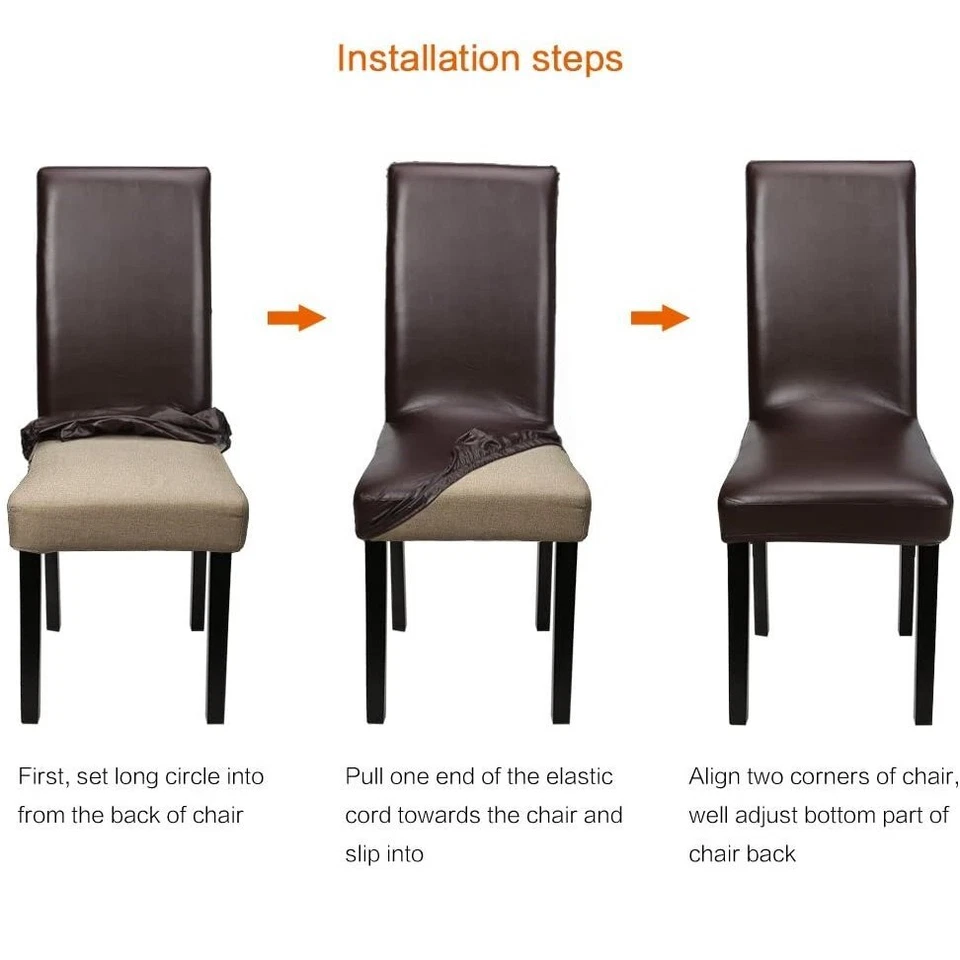 Installation steps

First, set long circle into from the back of chair

Pull one end of the elastic cord towards the chair and slip into

Align two corners of chair, well adjust bottom part of chair back