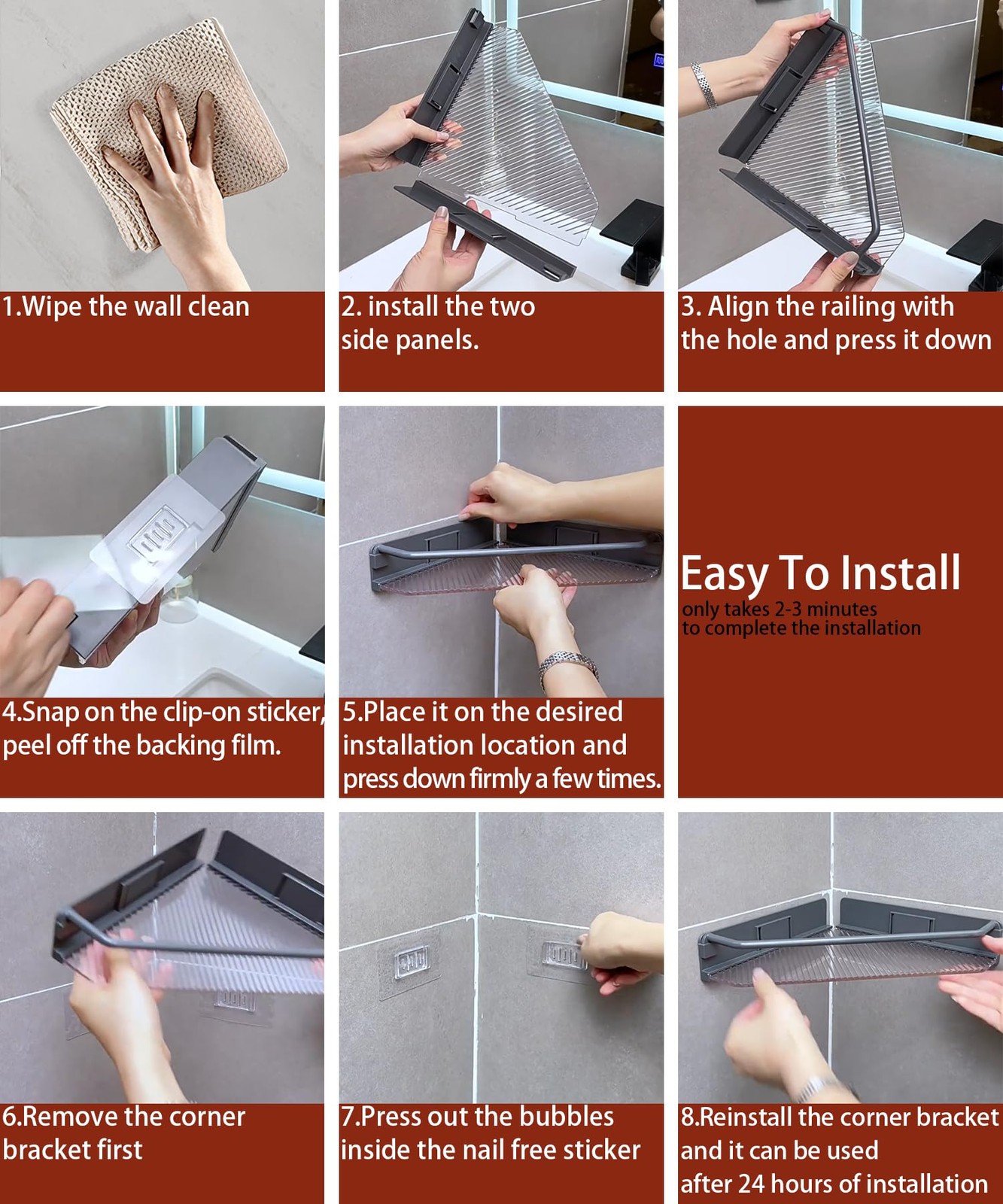 1.Wipe the wall clean

2. install the two side panels.

3. Align the railing with the hole and press it down

4.Snap on the clip-on sticker, peel off the backing film.

5.Place it on the desired installation location and press down firmly a few times.

Easy To Install
only takes 2-3 minutes to complete the installation

6.Remove the corner bracket first

7.Press out the bubbles inside the nail free sticker

8.Reinstall the corner bracket and it can be used after 24 hours of installation