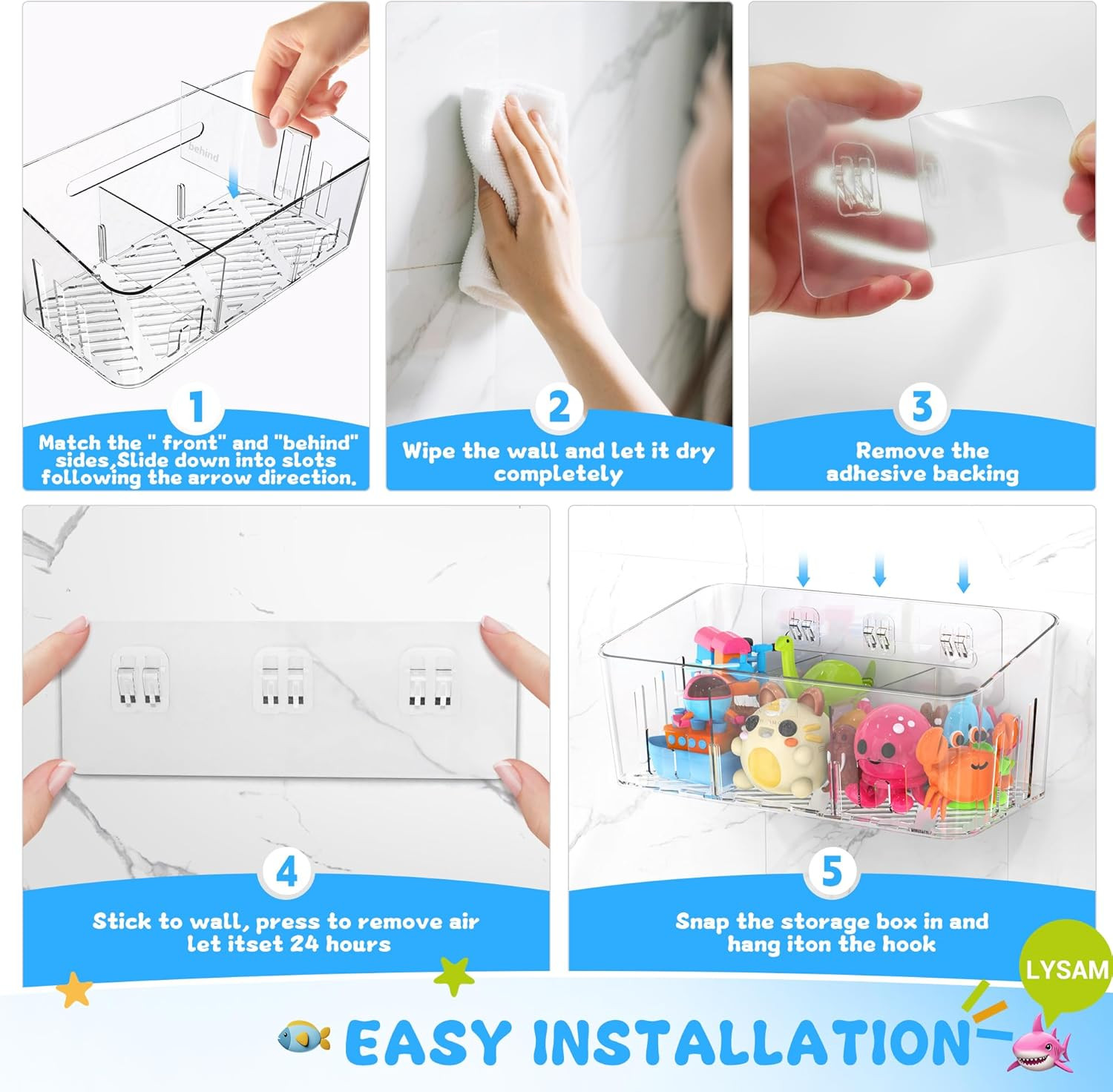 behind

front

1

Match the " front" and "behind" sides,Slide down into slots following the arrow direction.

2

Wipe the wall and let it dry completely

3

Remove the adhesive backing

4

Stick to wall, press to remove air let itset 24 hours

5

Snap the storage box in and hang iton the hook

LYSAM

EASY INSTALLATION