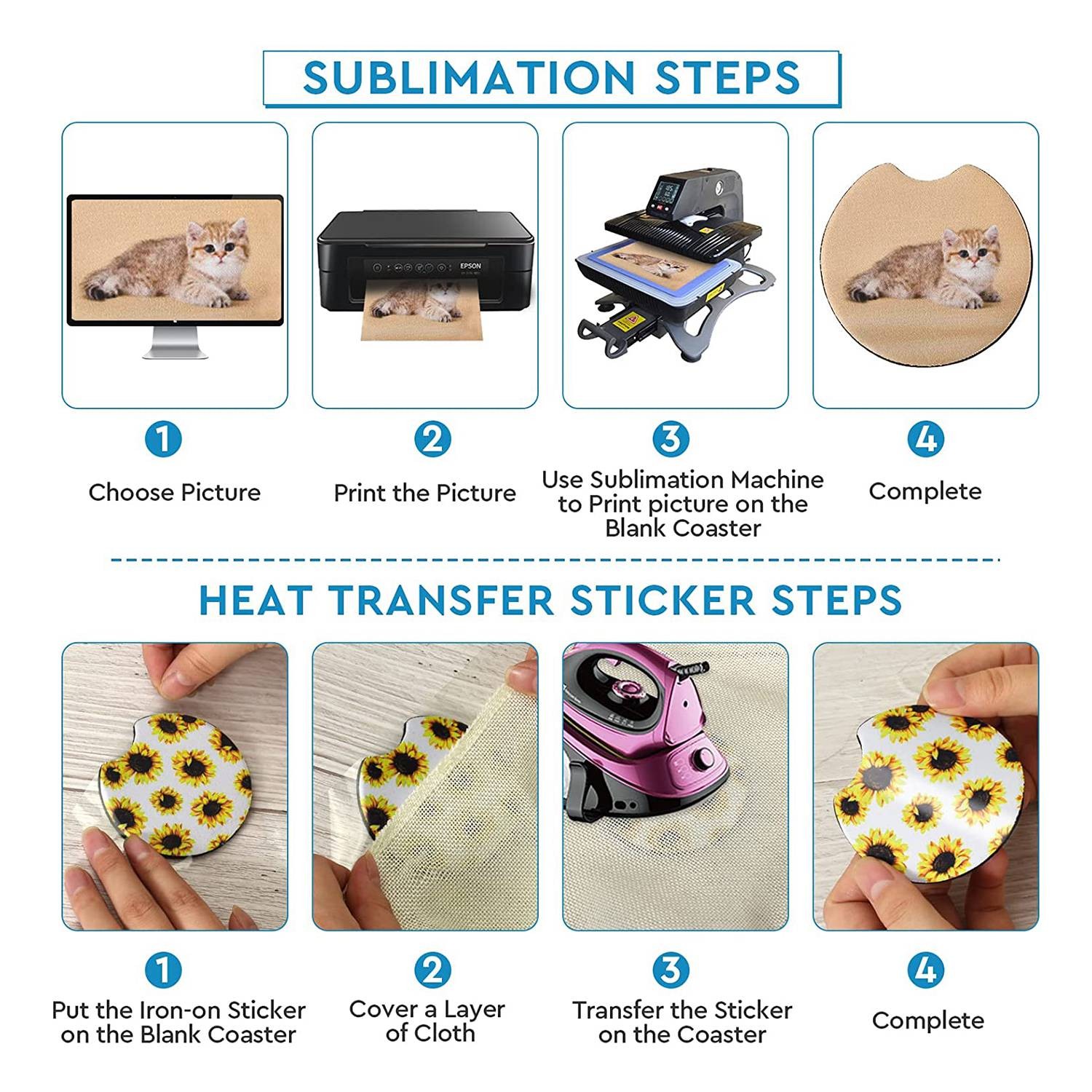 SUBLIMATION STEPS

EPSON

1
Choose Picture

2
Print the Picture

3
Use Sublimation Machine to Print picture on the Blank Coaster

4
Complete

HEAT TRANSFER STICKER STEPS

1
Put the Iron-on Sticker on the Blank Coaster

2
Cover a Layer of Cloth

3
Transfer the Sticker on the Coaster

4
Complete