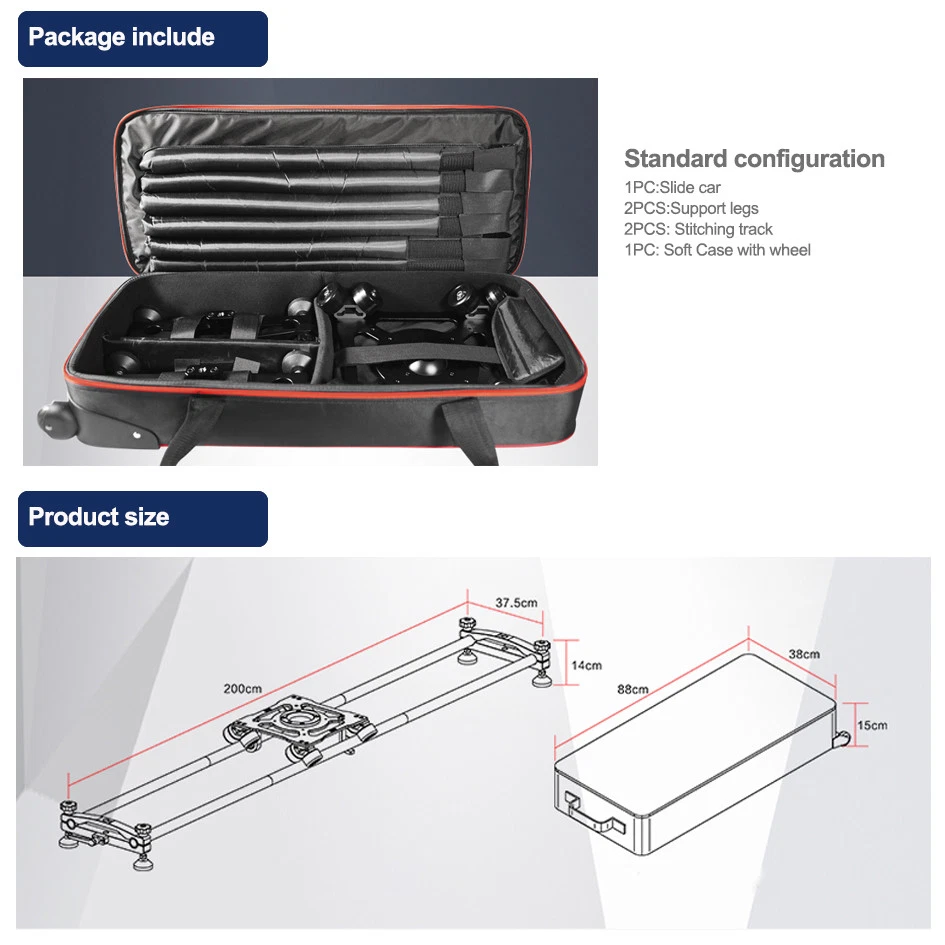 Package include

Standard configuration
1PC:Slide car
2PCS:Support legs
2PCS: Stitching track
1PC: Soft Case with wheel

Product size

37.5cm
14cm
200cm

38cm
88cm
15cm