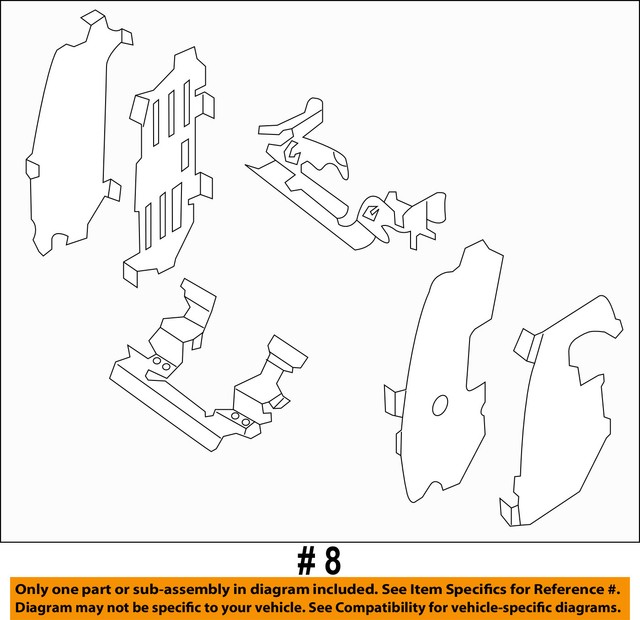 # 8

Only one part or sub-assembly in diagram included. See Item Specifics for Reference #.
Diagram may not be specific to your vehicle. See Compatibility for vehicle-specific diagrams.