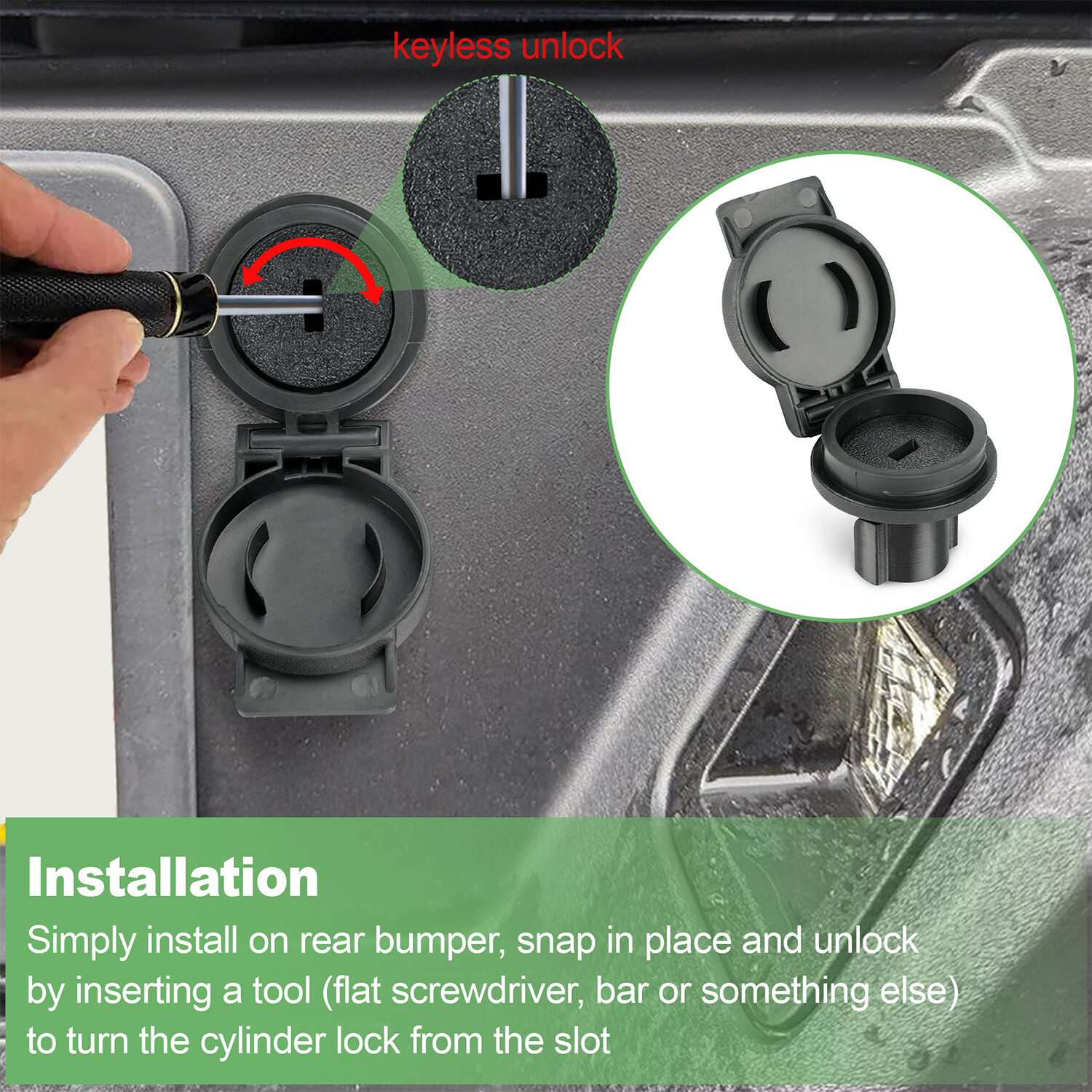 keyless unlock

Installation

Simply install on rear bumper, snap in place and unlock by inserting a tool (flat screwdriver, bar or something else) to turn the cylinder lock from the slot