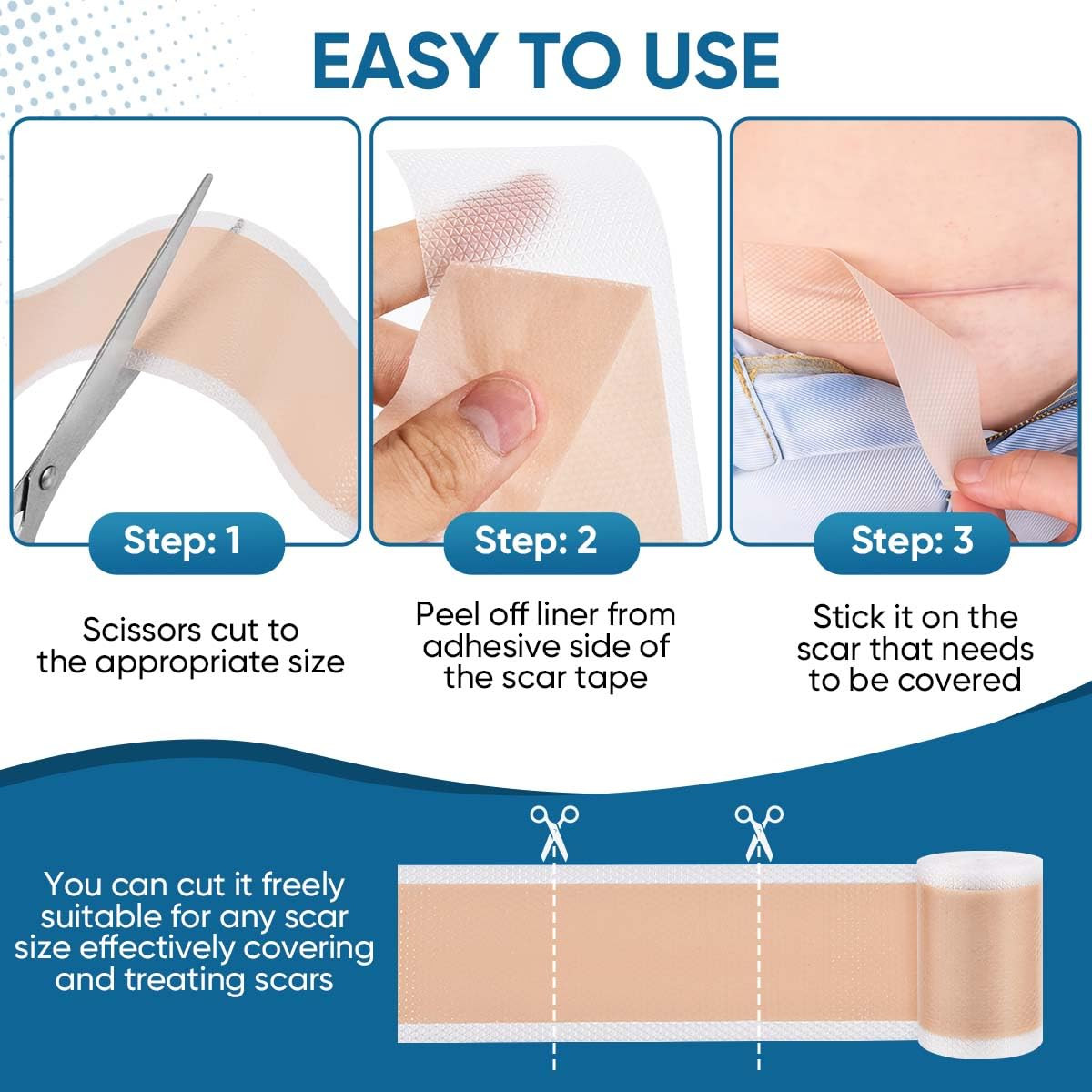 EASY TO USE

Step: 1

Scissors cut to the appropriate size

Step: 2

Peel off liner from adhesive side of the scar tape

Step: 3

Stick it on the scar that needs to be covered

You can cut it freely suitable for any scar size effectively covering and treating scars