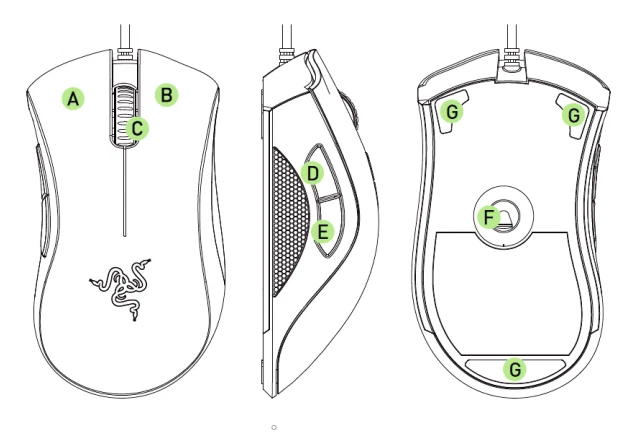 A
B
C
D
E
G
G
F
G