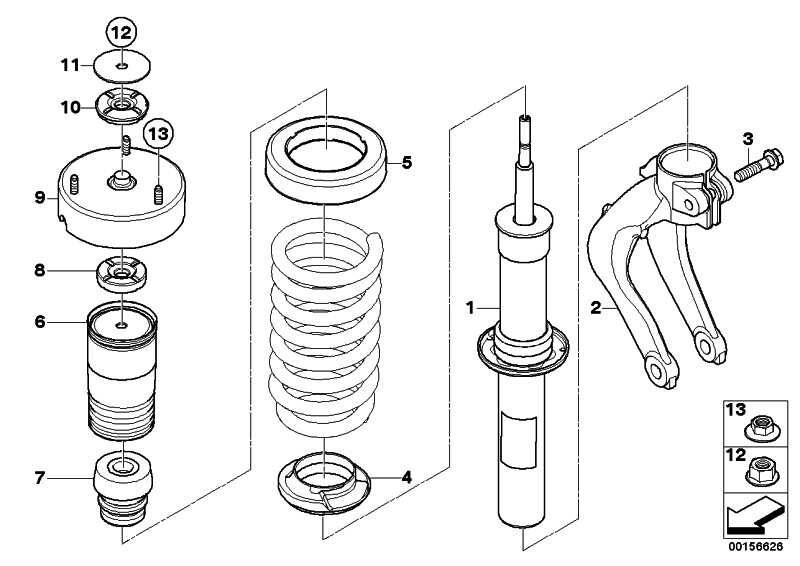 12
11
10
13
9
8
6
7
5
4
1
3
2
13
12
00156626