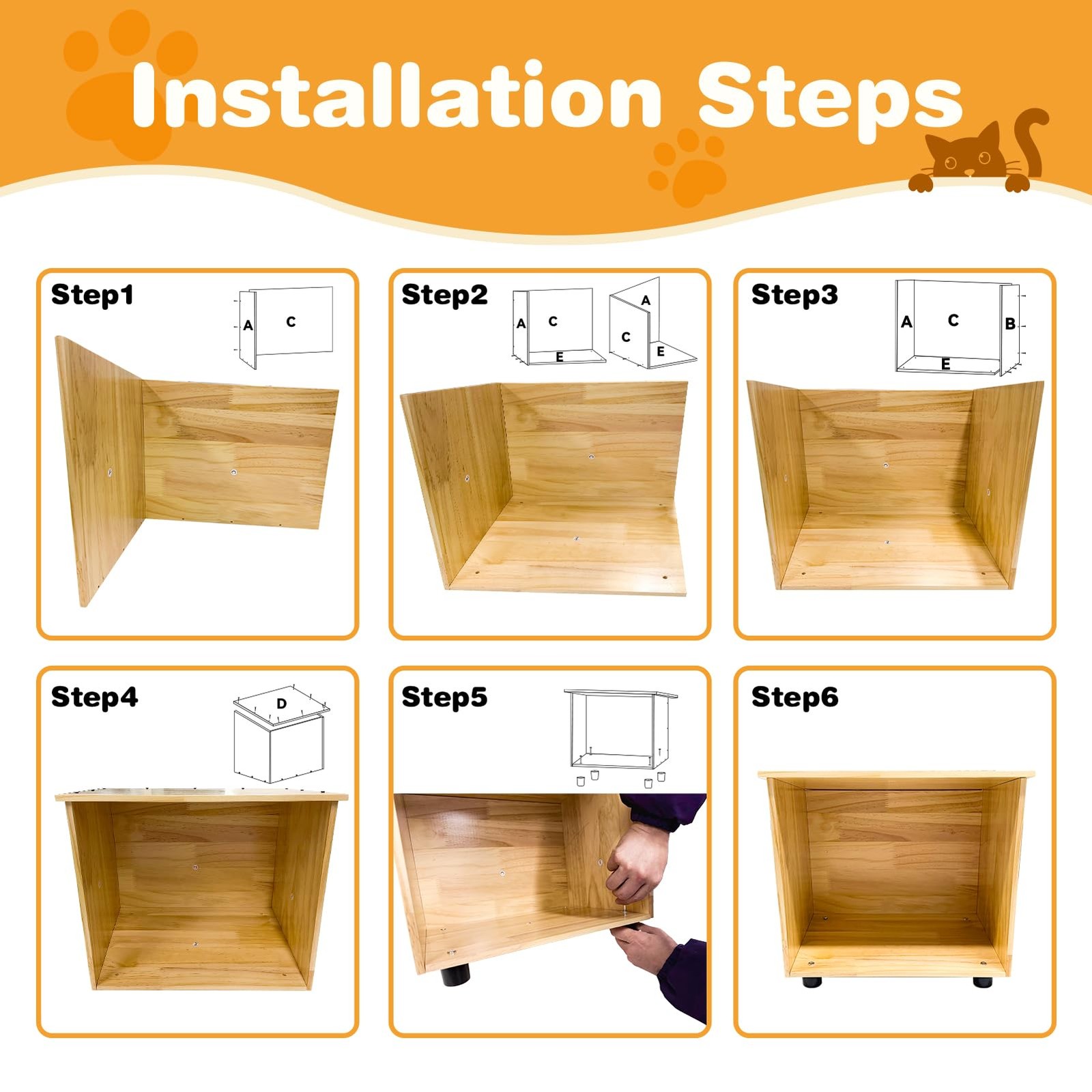 Installation Steps

Step1

A C

Step2

A C E A C E

Step3

A C B E

Step4

D

Step5

Step6