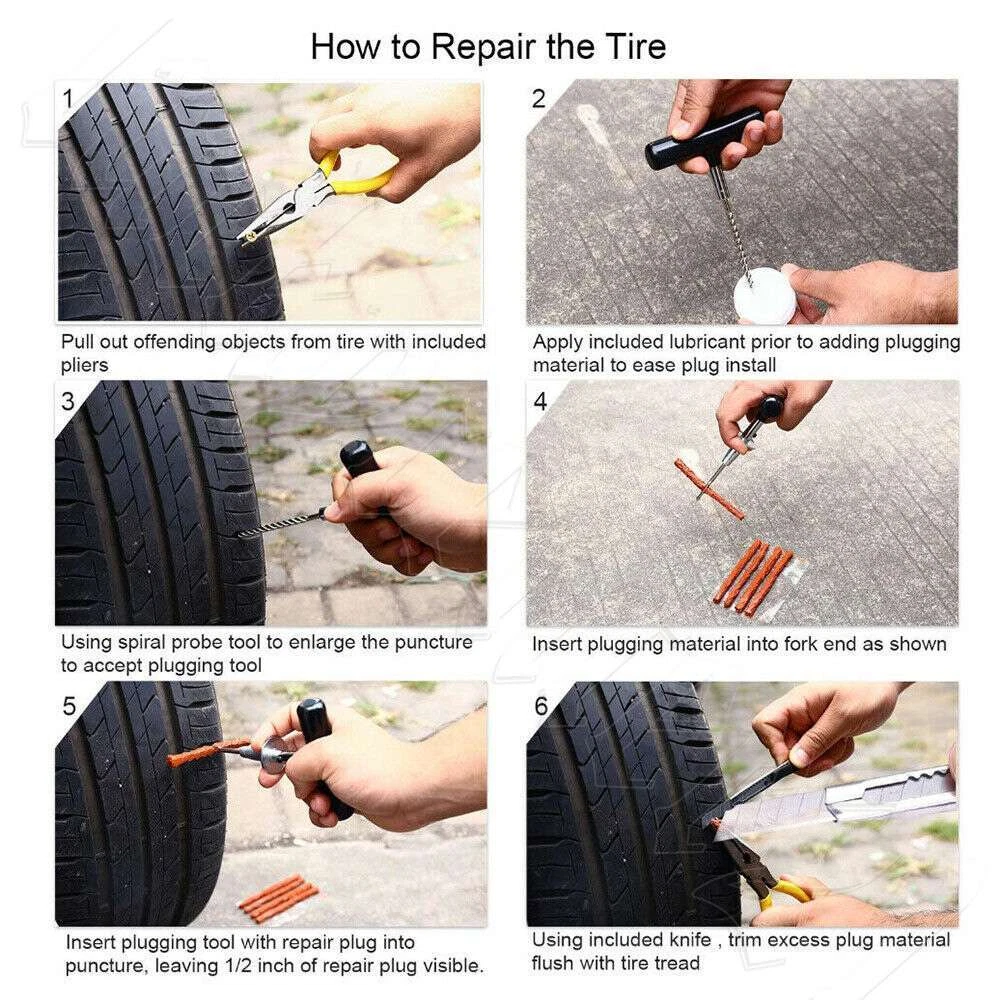 How to Repair the Tire

1

Pull out offending objects from tire with included pliers

2

Apply included lubricant prior to adding plugging material to ease plug install

3

Using spiral probe tool to enlarge the puncture to accept plugging tool

4

Insert plugging material into fork end as shown

5

Insert plugging tool with repair plug into puncture, leaving 1/2 inch of repair plug visible.

6

Using included knife , trim excess plug material flush with tire tread