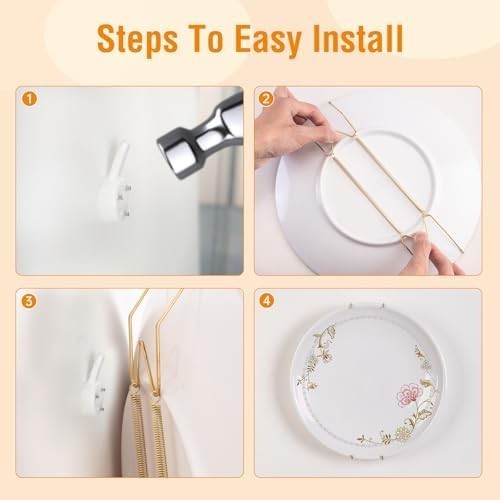 Steps To Easy Install

1

2

3

4