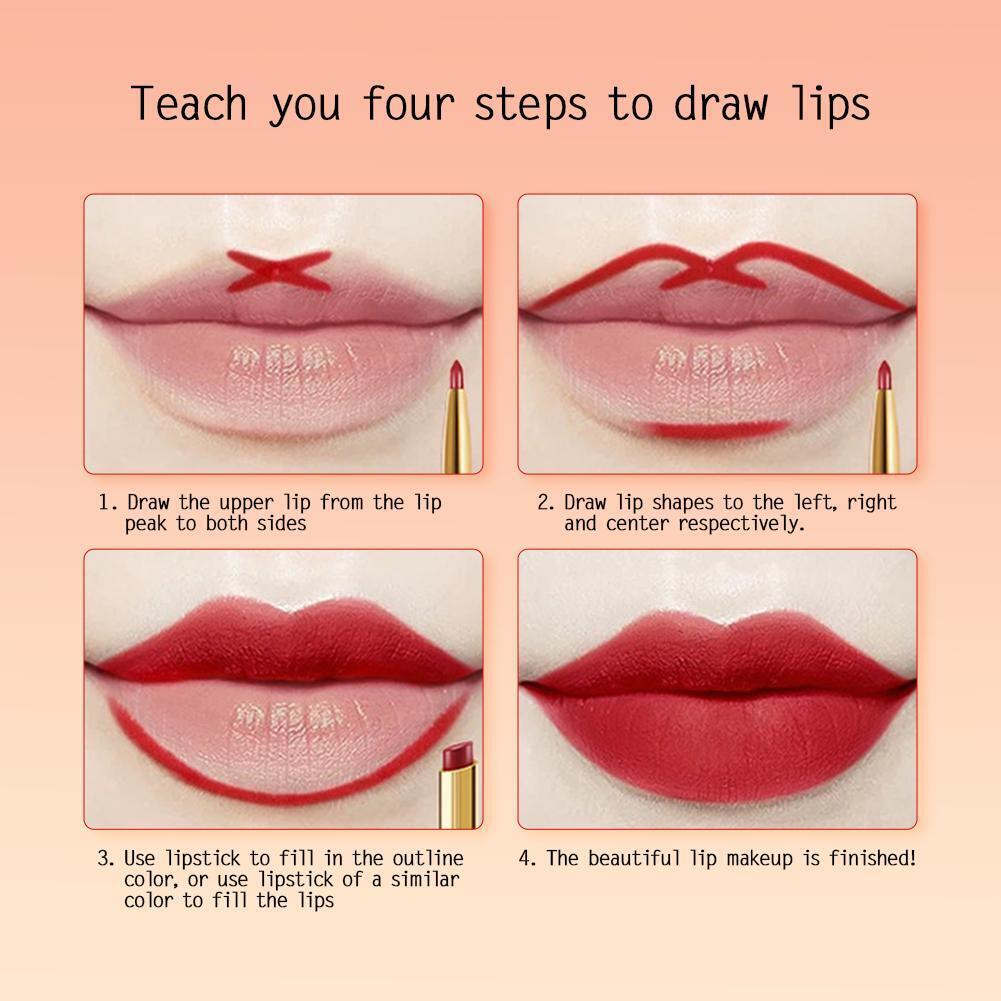 Teach you four steps to draw lips

1. Draw the upper lip from the lip peak to both sides

2. Draw lip shapes to the left, right and center respectively.

3. Use lipstick to fill in the outline color, or use lipstick of a similar color to fill the lips

4. The beautiful lip makeup is finished!