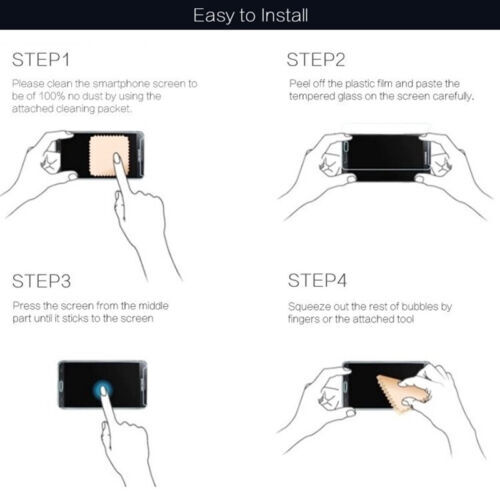 Easy to Install

STEP1

Please clean the smartphone screen to be of 100% no dust by using the attached cleaning packet.

STEP2

Peel off the plastic film and paste the tempered glass on the screen carefully.

STEP3

Press the screen from the middle part until it sticks to the screen

STEP4

Squeeze out the rest of bubbles by fingers or the attached tool