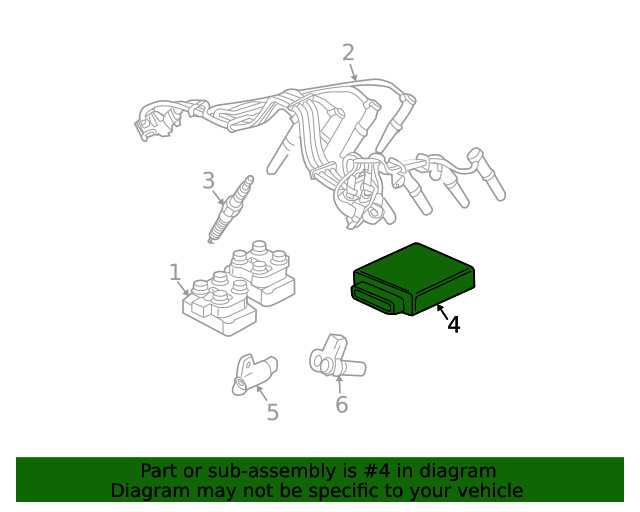 2
3
1
4
5
6

Part or sub-assembly is #4 in diagram
Diagram may not be specific to your vehicle