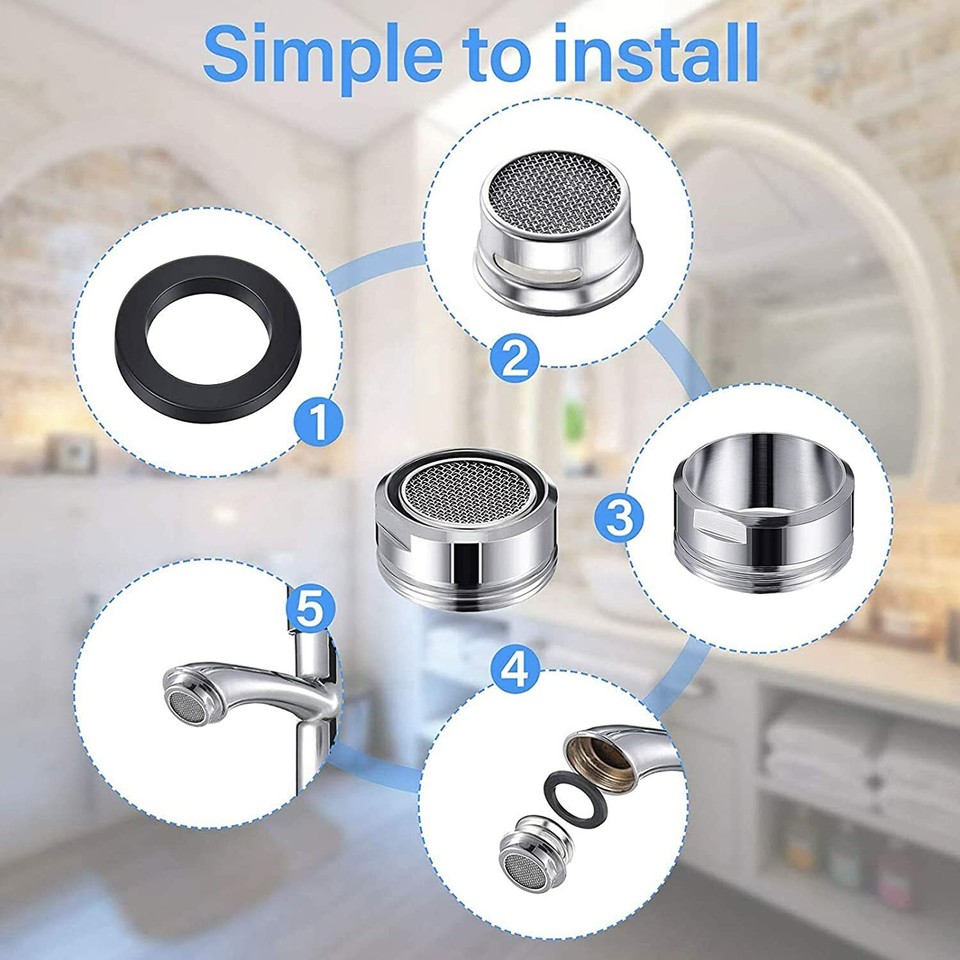 Simple to install

1

2

3

4

5