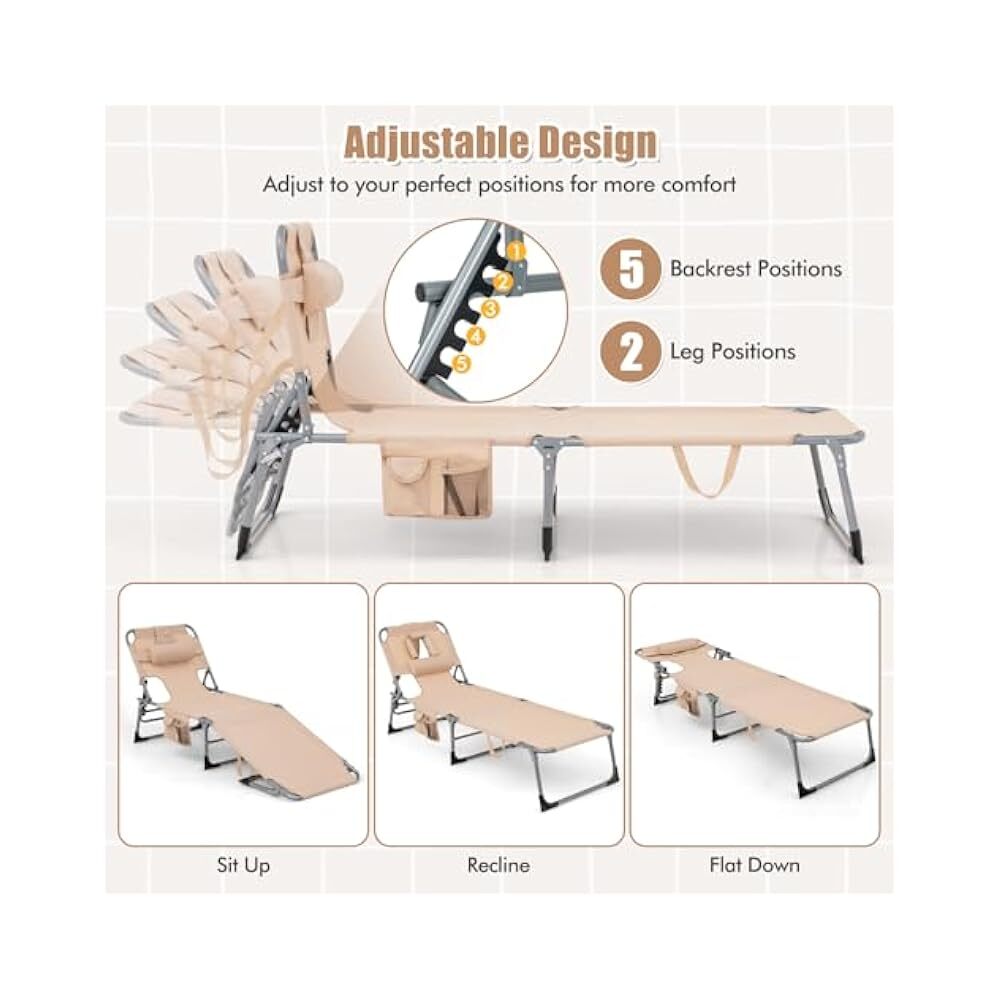 Adjustable Design
Adjust to your perfect positions for more comfort

1
2
3
4
5

5 Backrest Positions

2 Leg Positions

Sit Up

Recline

Flat Down