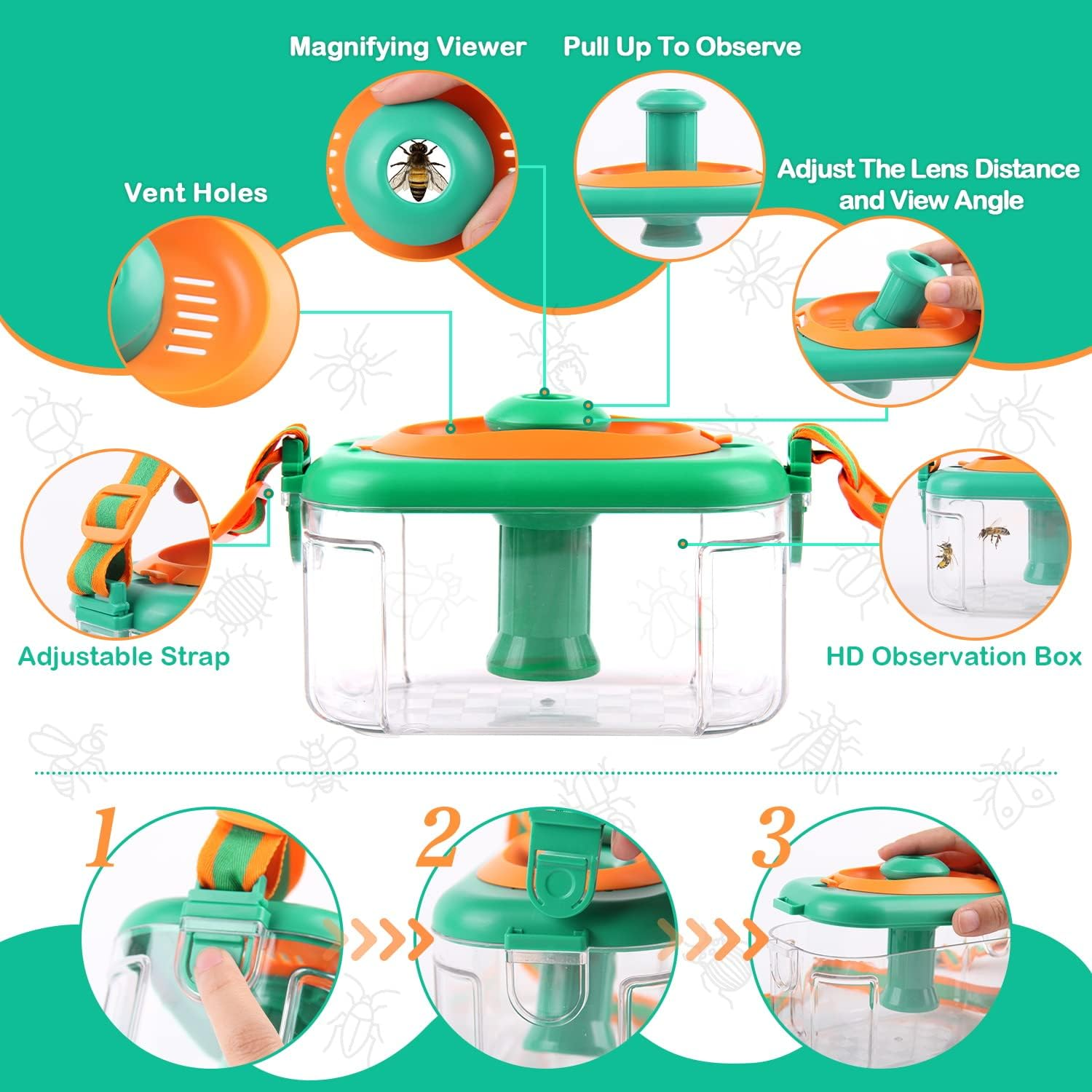 Magnifying Viewer

Pull Up To Observe

Vent Holes

Adjust The Lens Distance and View Angle

Adjustable Strap

HD Observation Box

1

2

3