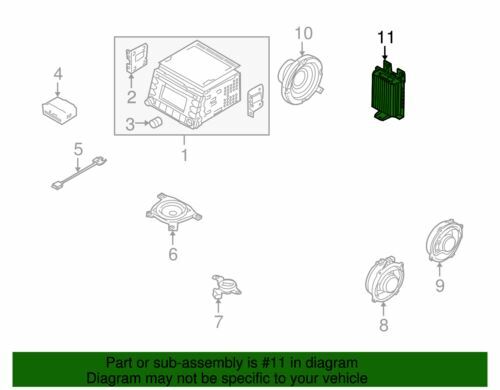 10

11

4

2

3

1

5

6

7

8

9

Part or sub-assembly is #11 in diagram
Diagram may not be specific to your vehicle